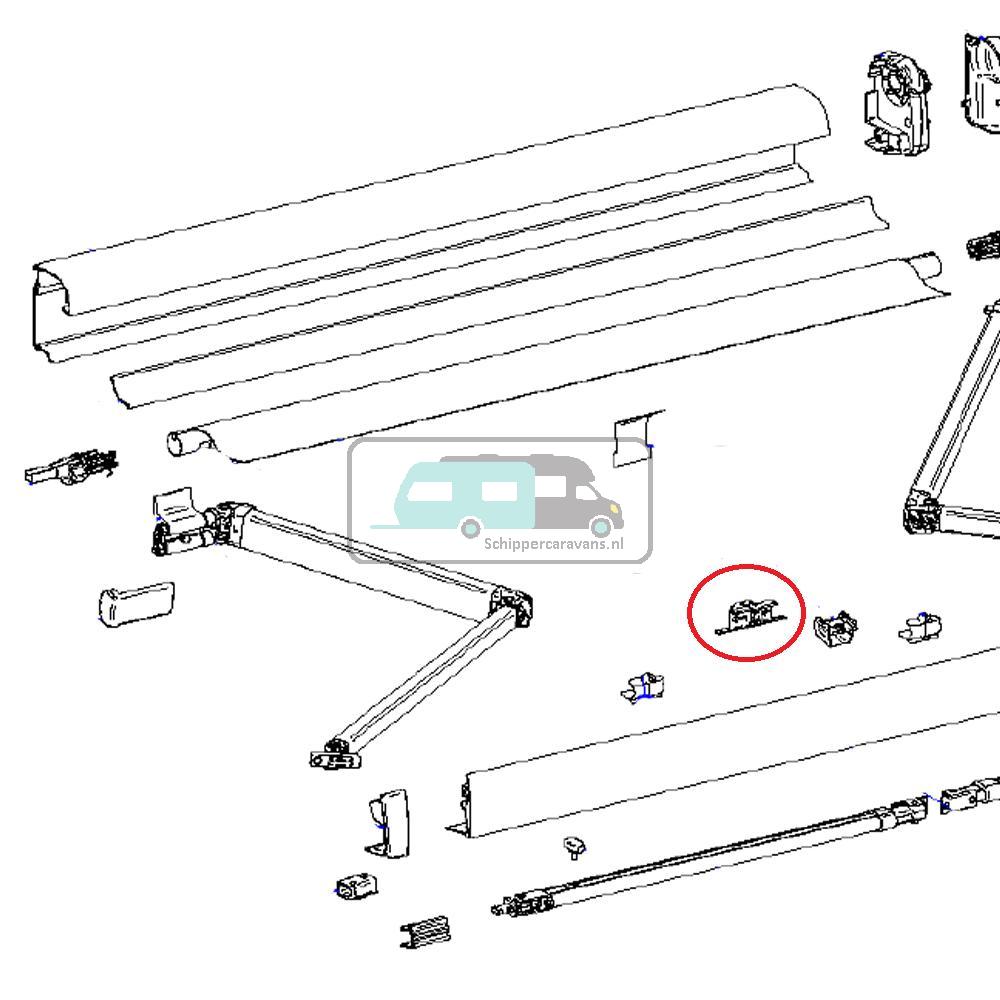 Schippercaravans.nl