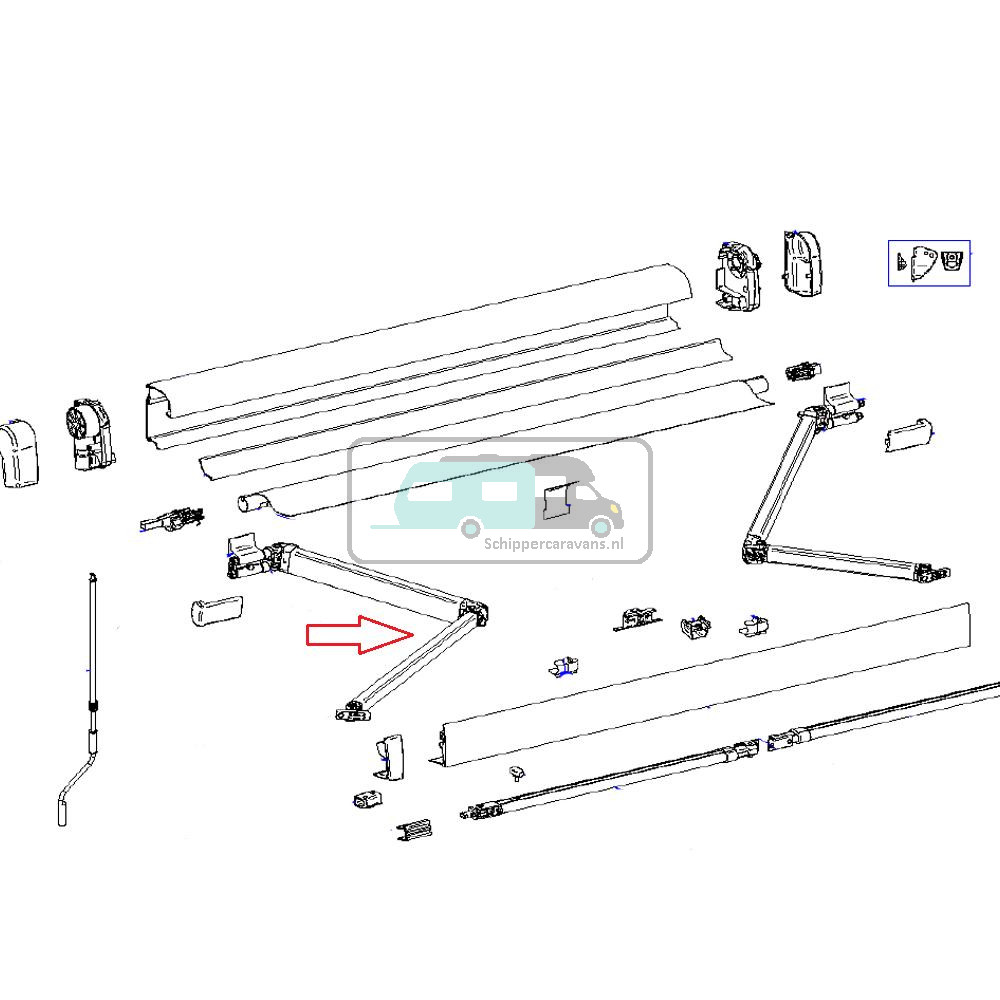 Schippercaravans.nl