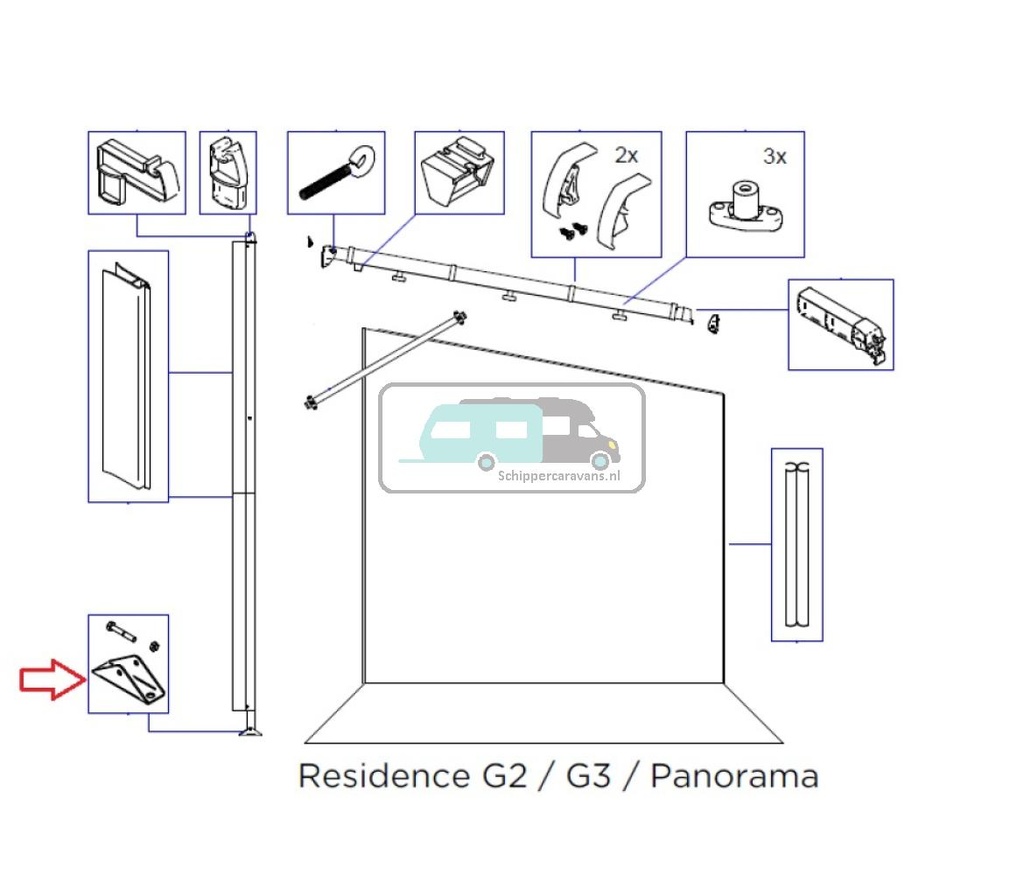 2x

3x

Schippercaravans.nl

Residence G2 / G3 / Panorama