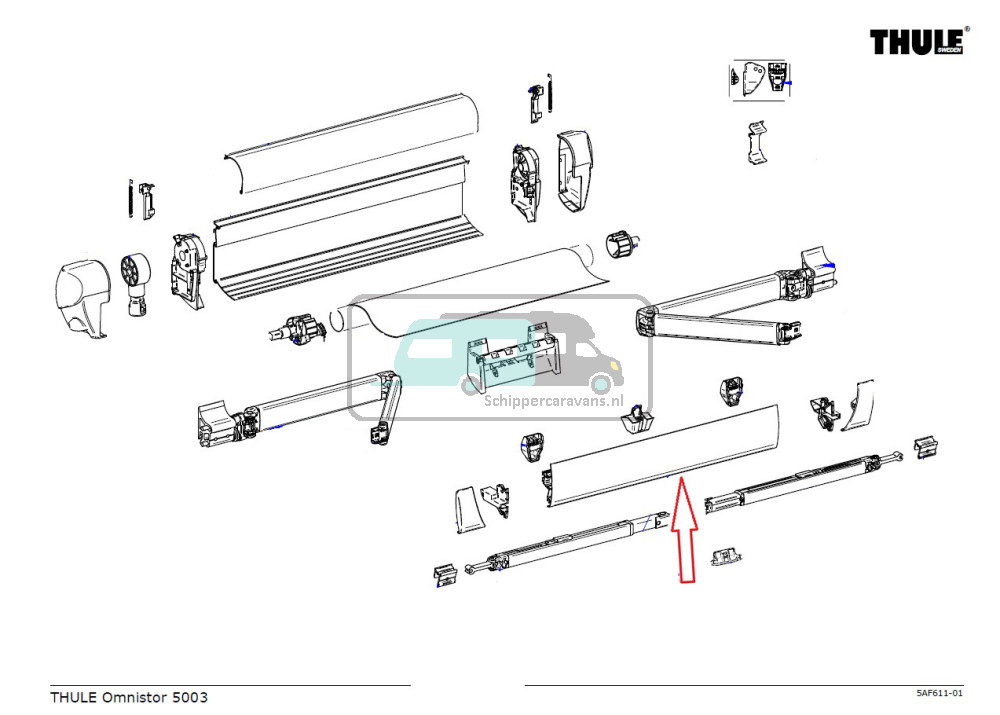 THULE® SWEDEN

Schippercaravans.nl

THULE Omnistor 5003

SAF611-01