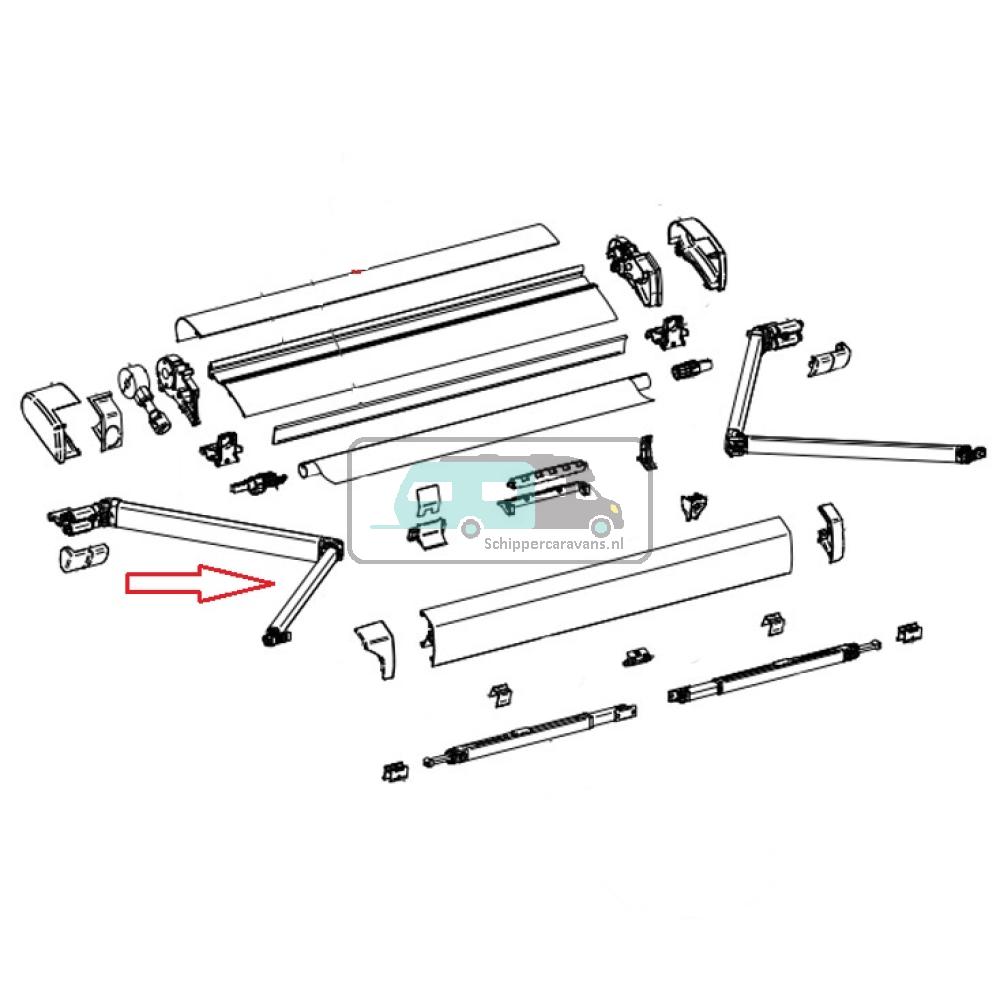 Schippercaravans.nl