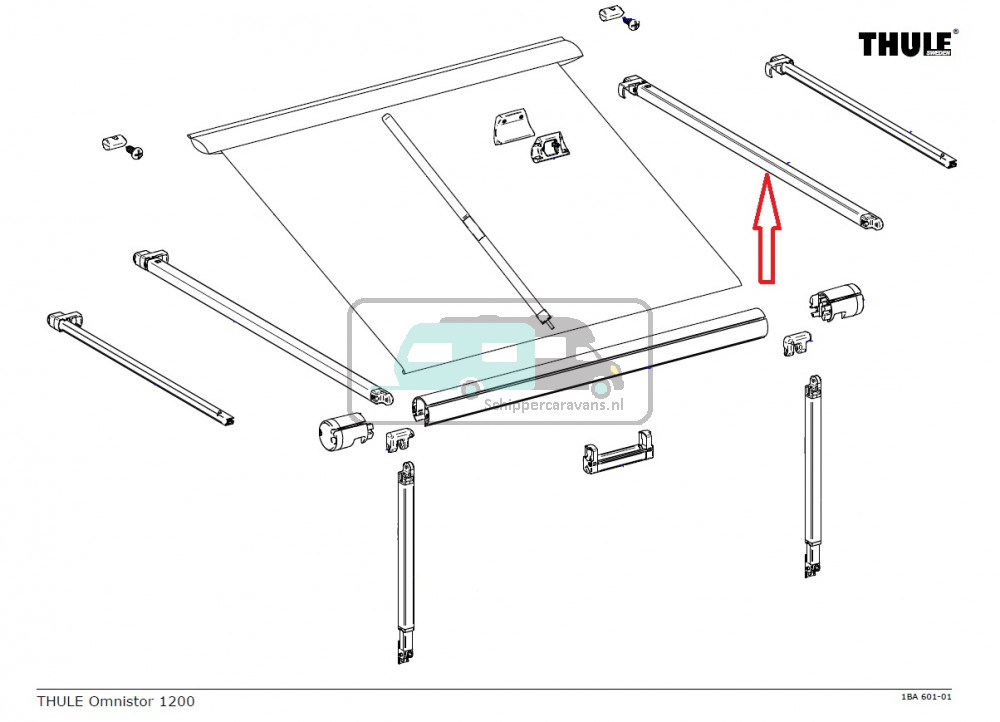 THULE®

Schippercaravans.nl

THULE Omnistor 1200

1BA 601-01