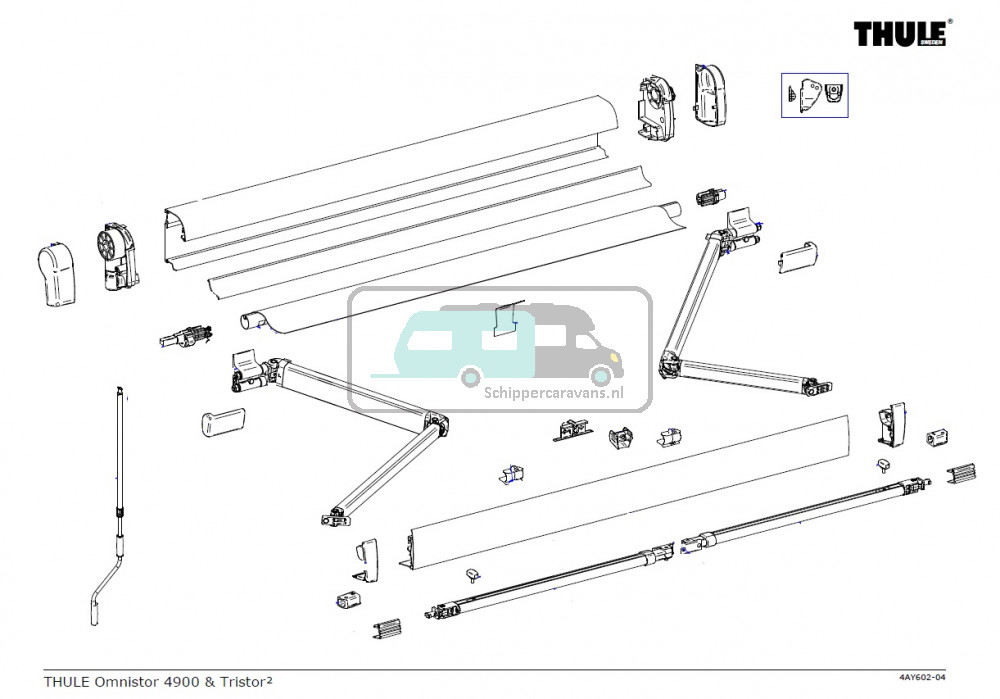 THULE®
SWEDEN

Schippercaravans.nl

THULE Omnistor 4900 & Tristor²

4AY602-04