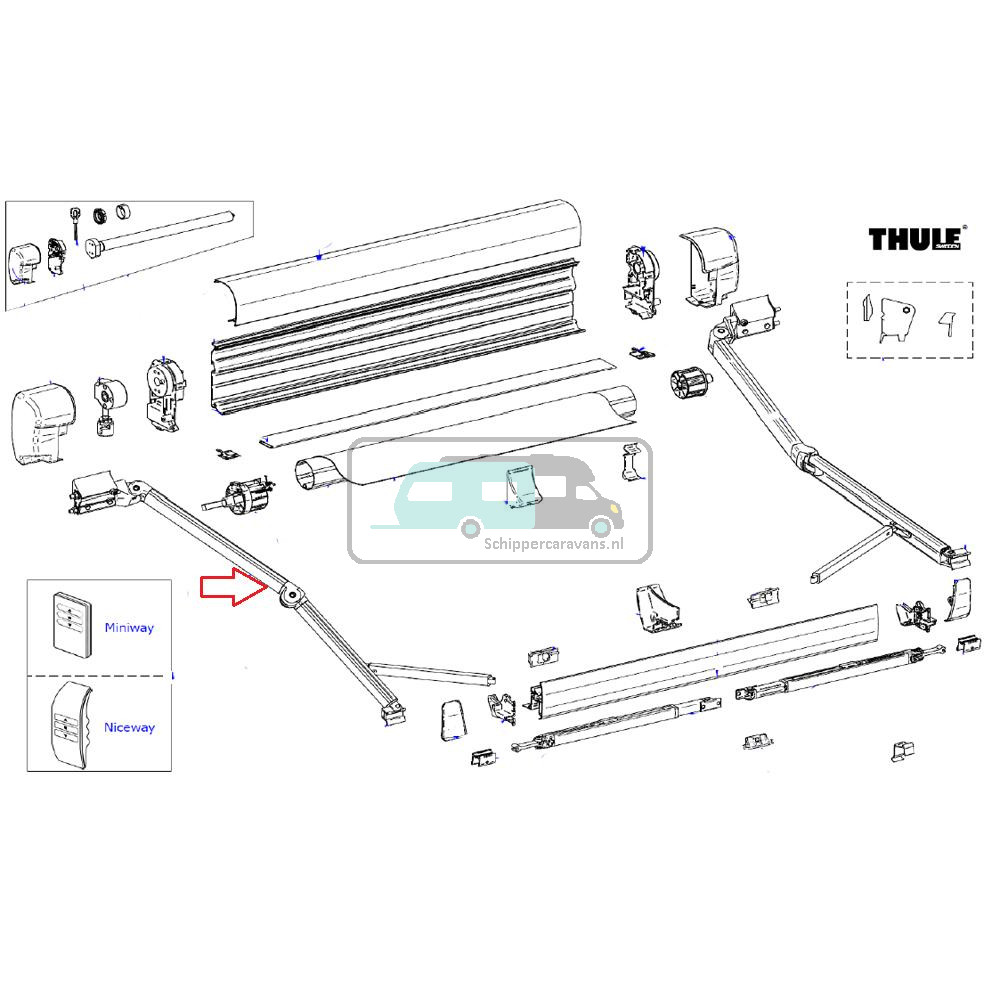 THULE

Schippercaravans.nl

Miniway

Niceway