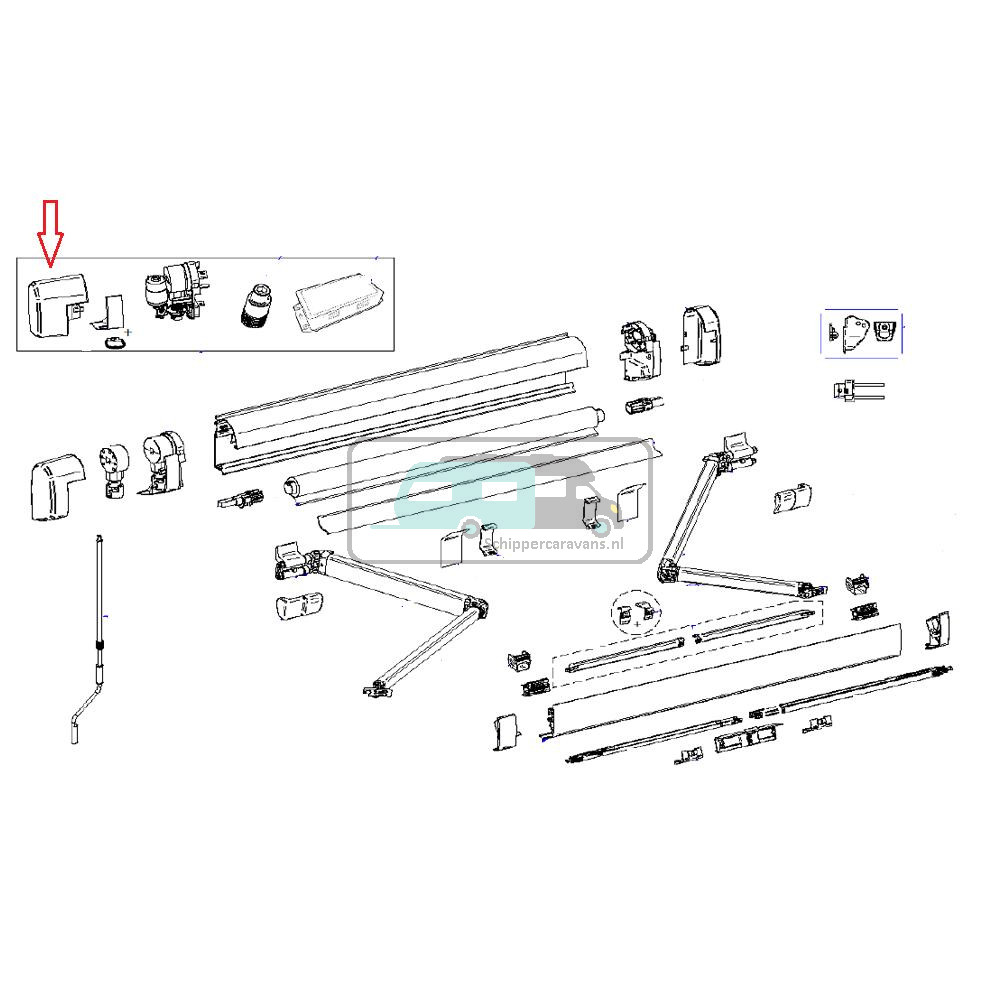 Schippercaravans.nl