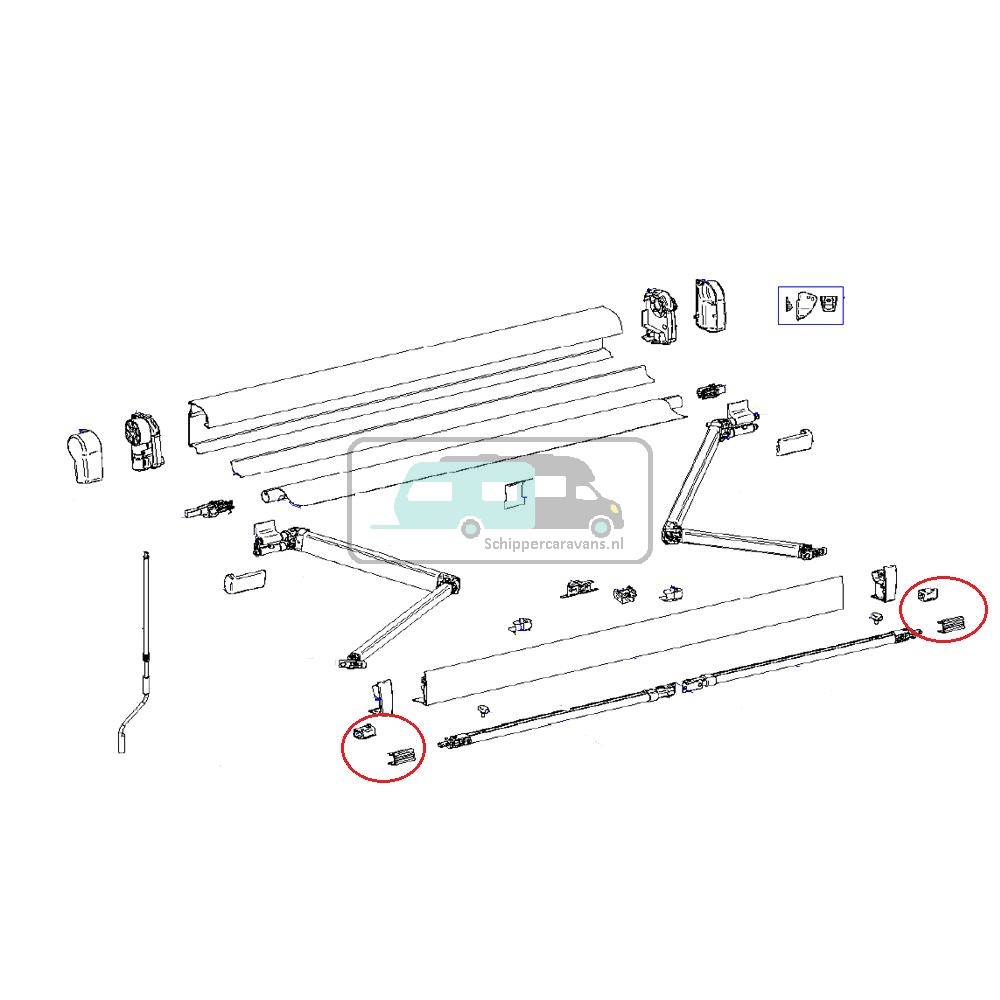 Schippercaravans.nl