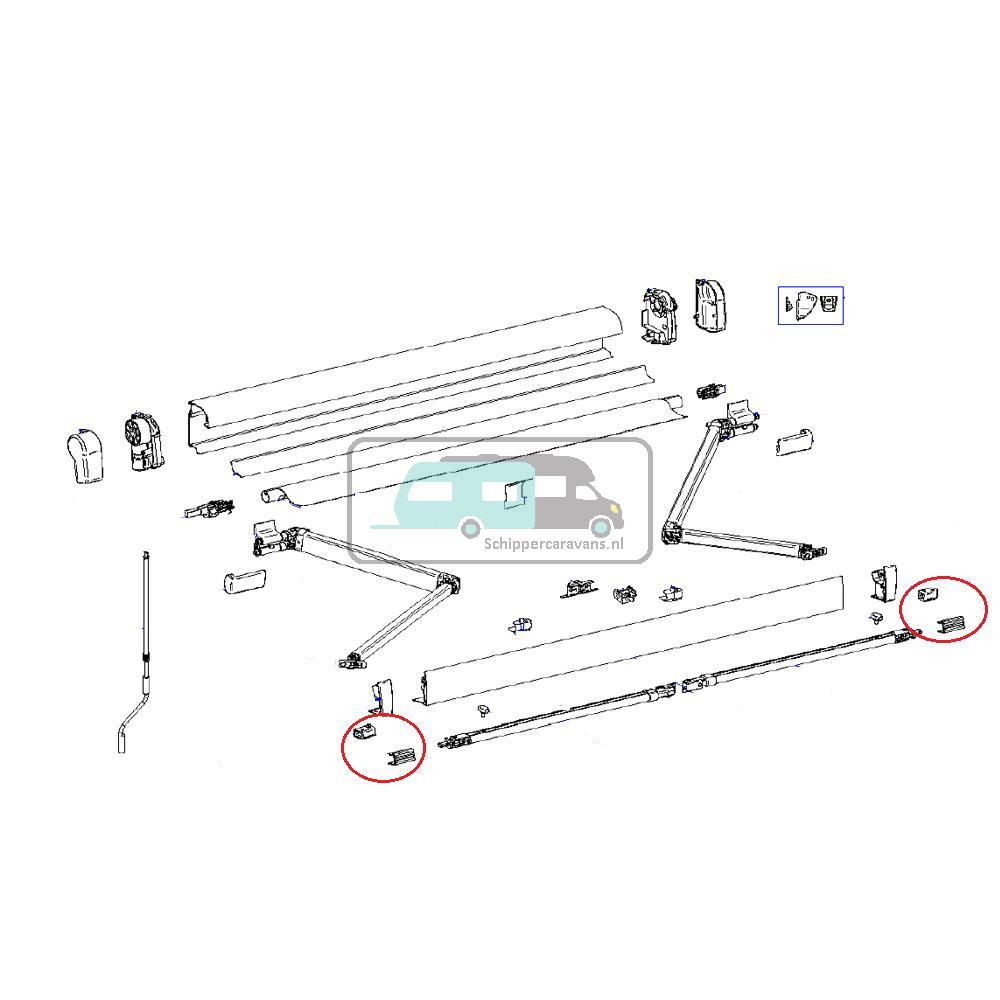 Schippercaravans.nl