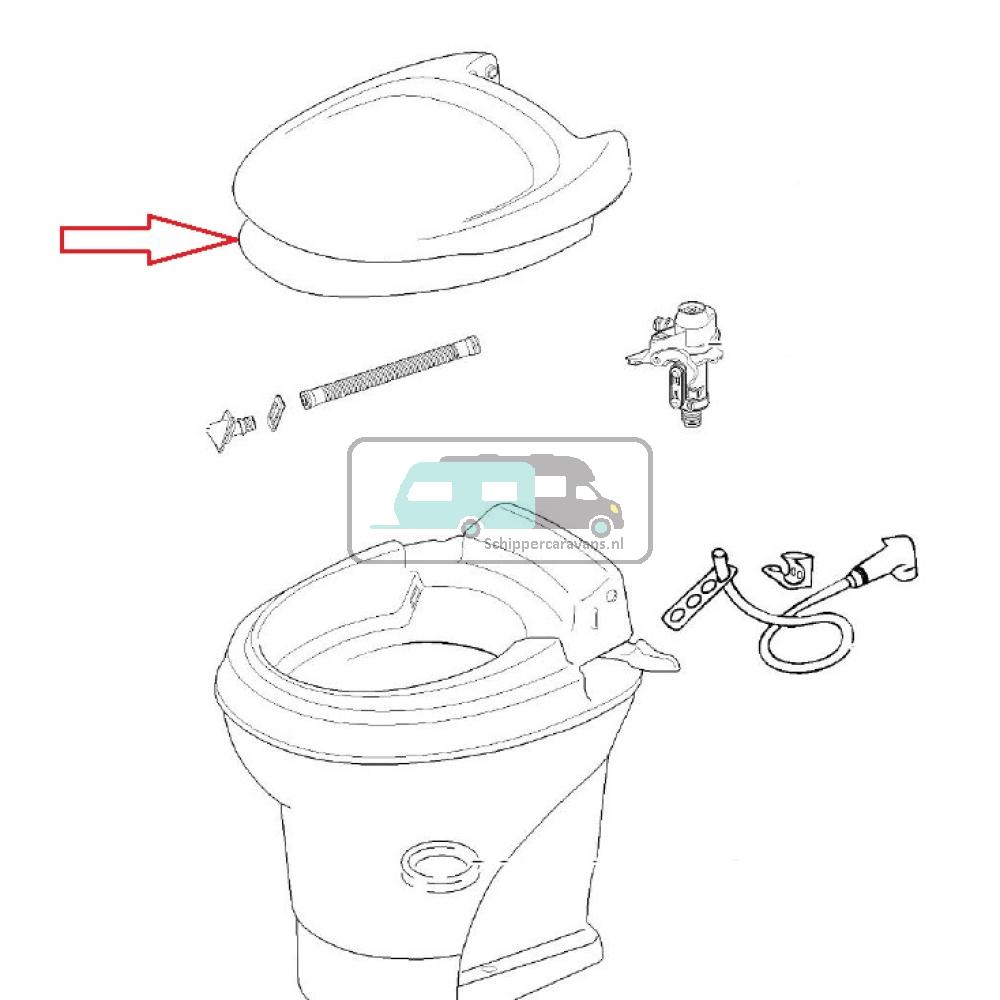 Schippercaravans.nl