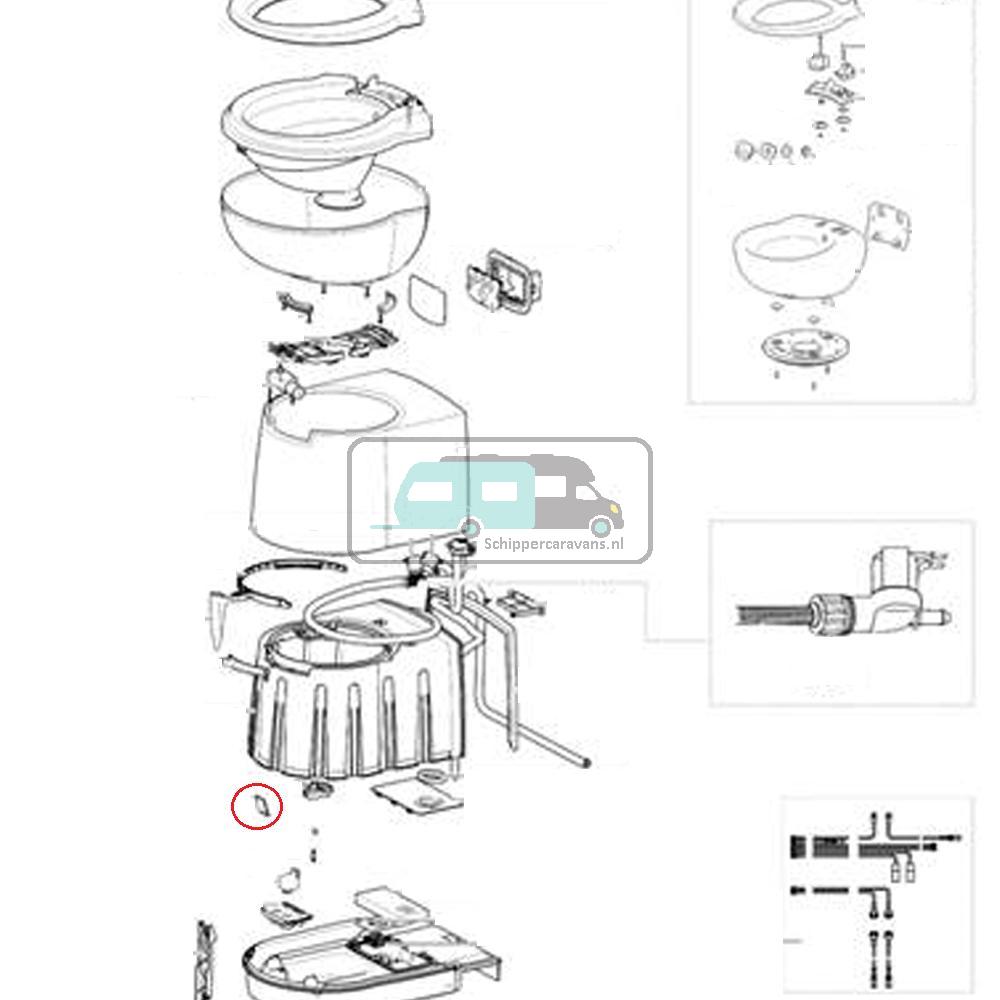 Schippercaravans.nl