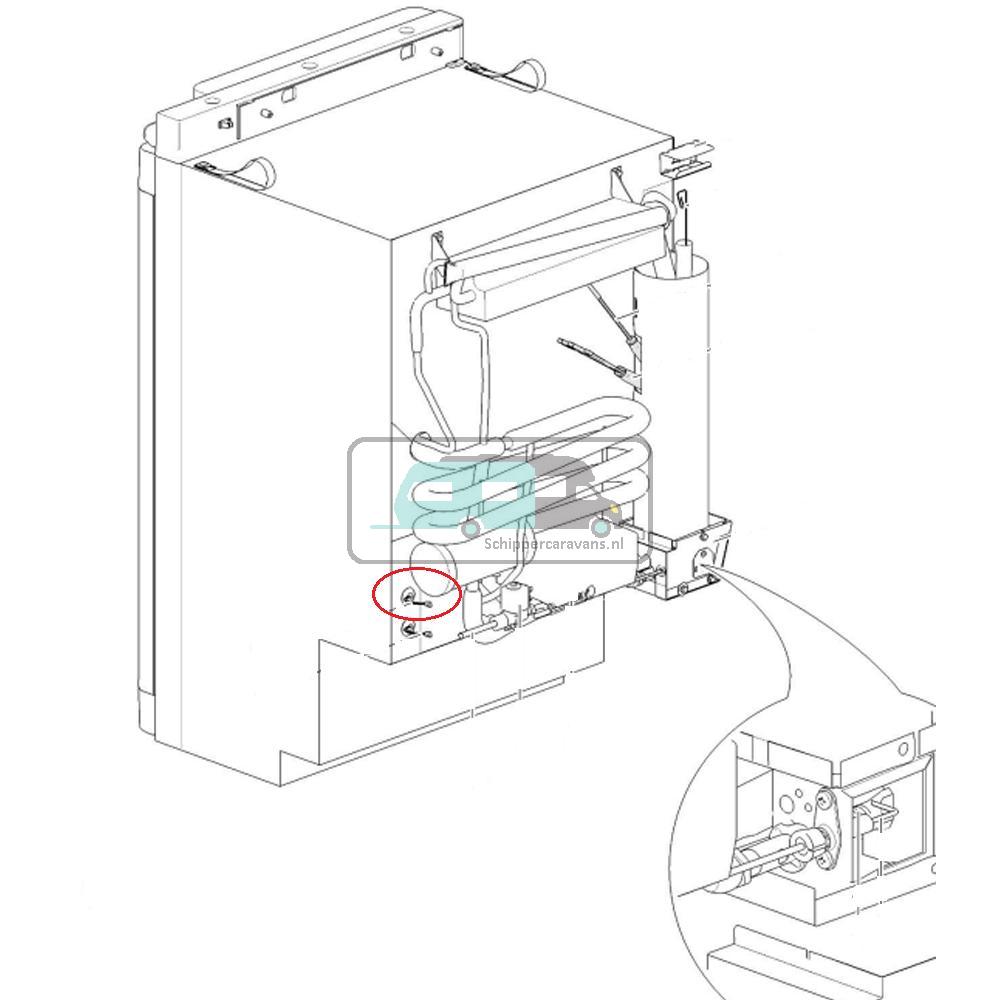 Schippercaravans.nl