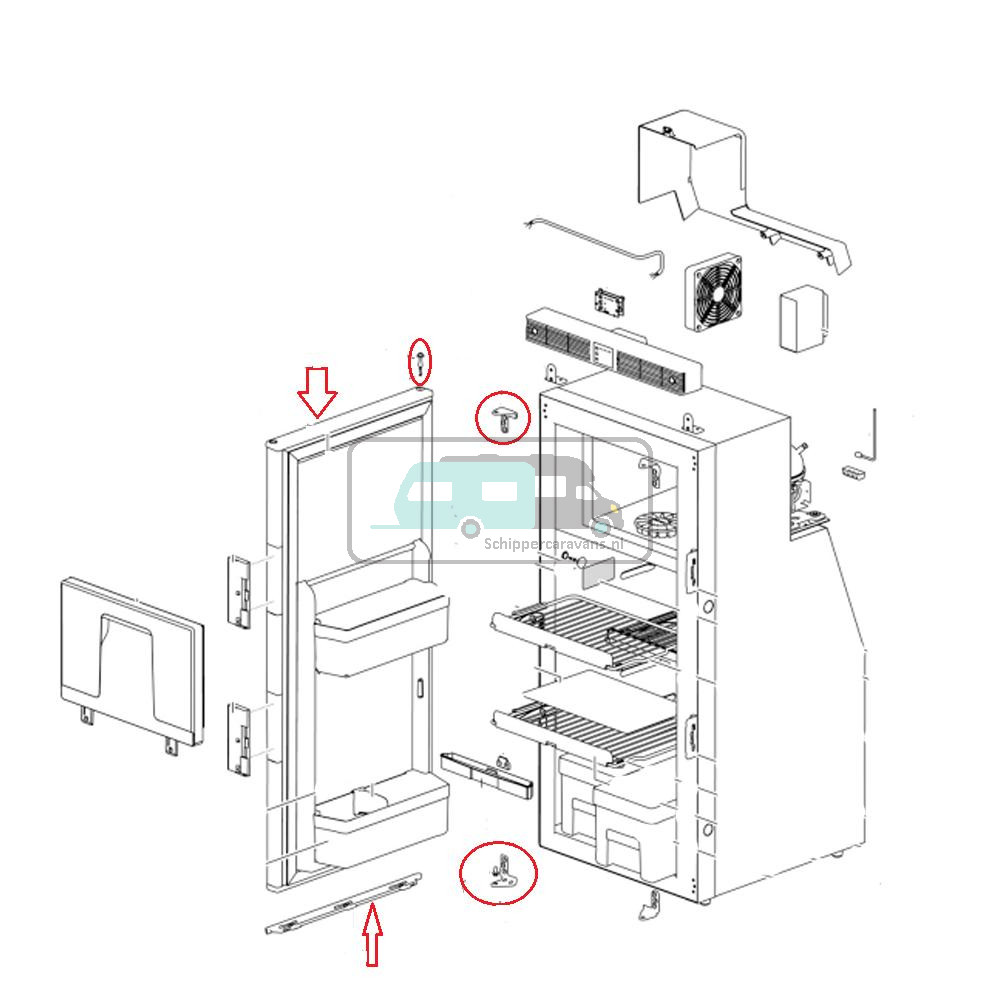 Schippercaravans.nl