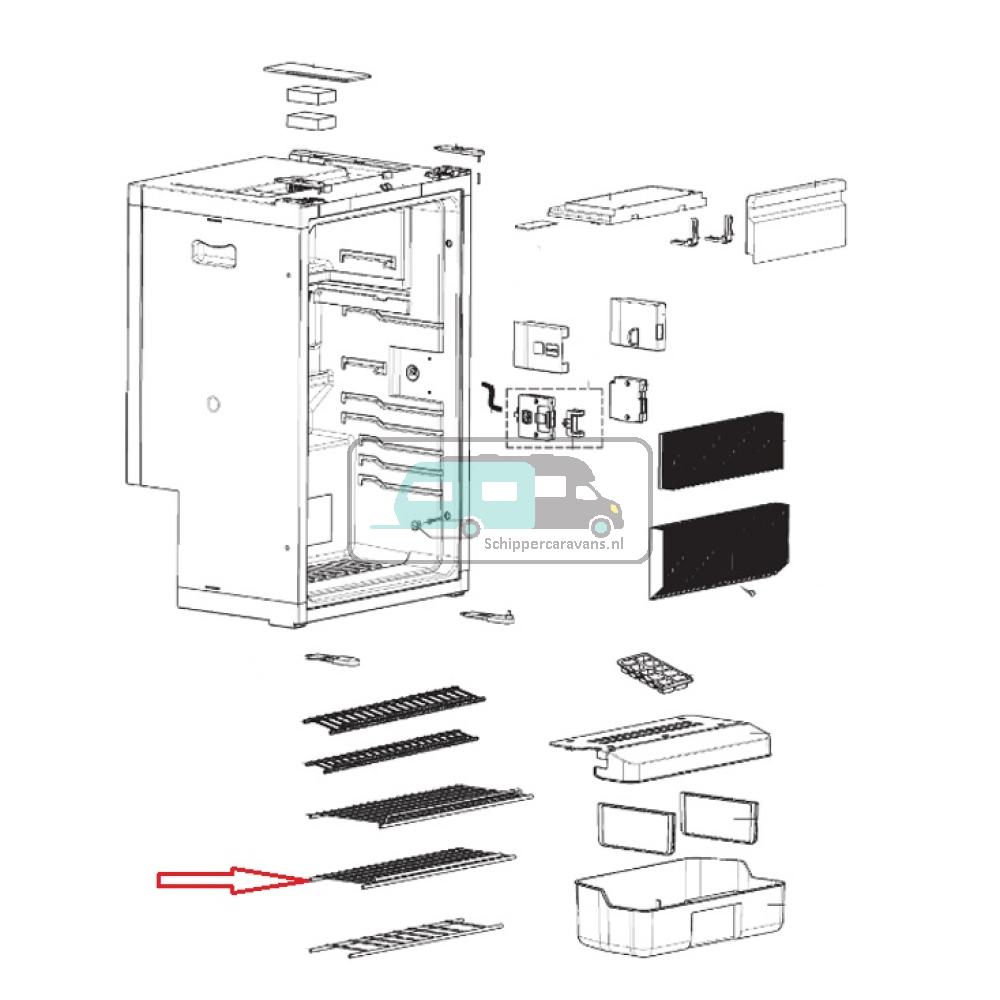 Schippercaravans.nl