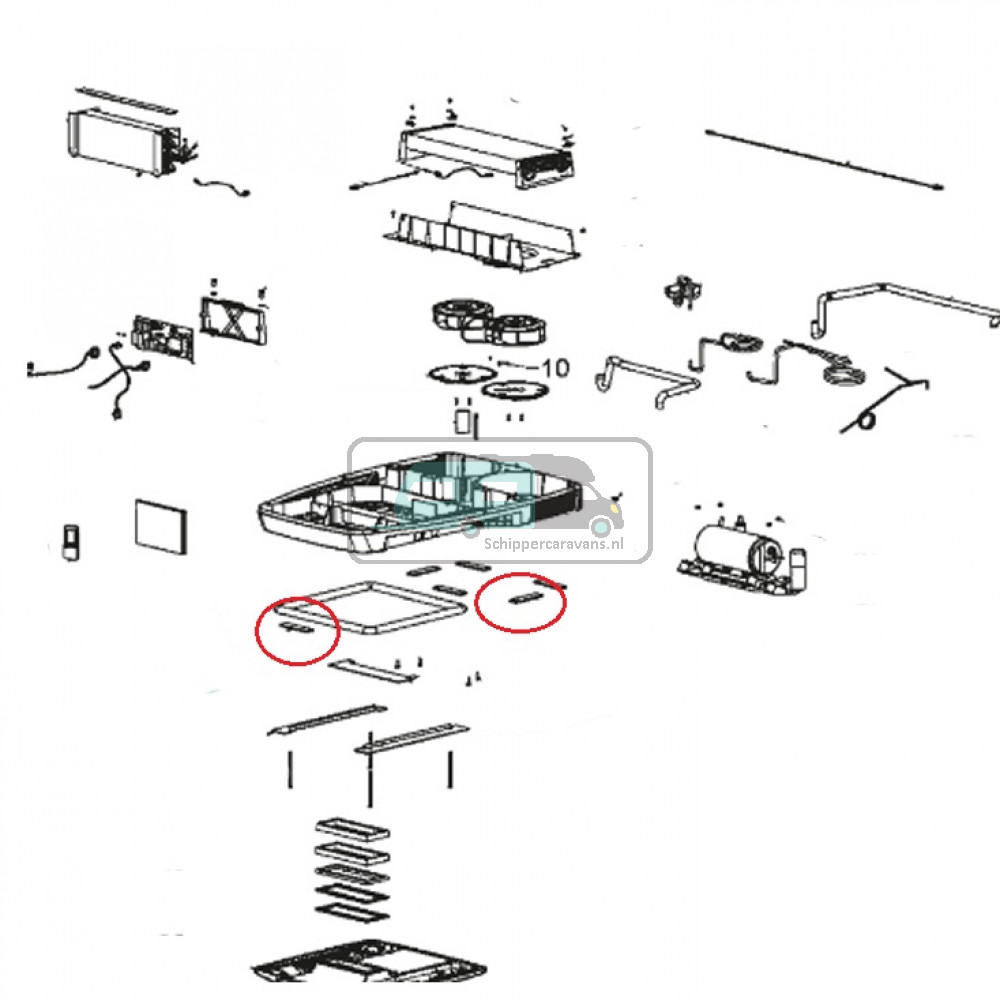 10

Schippercaravans.nl