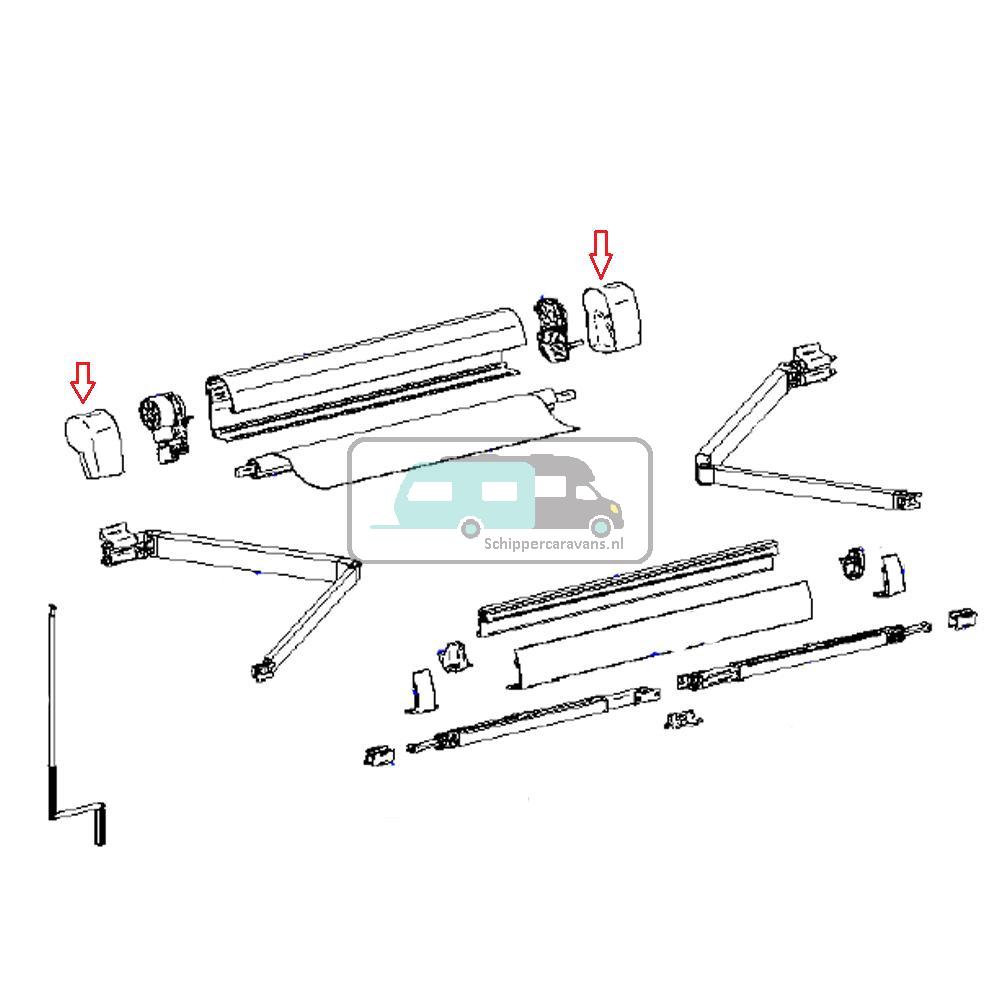 Schippercaravans.nl