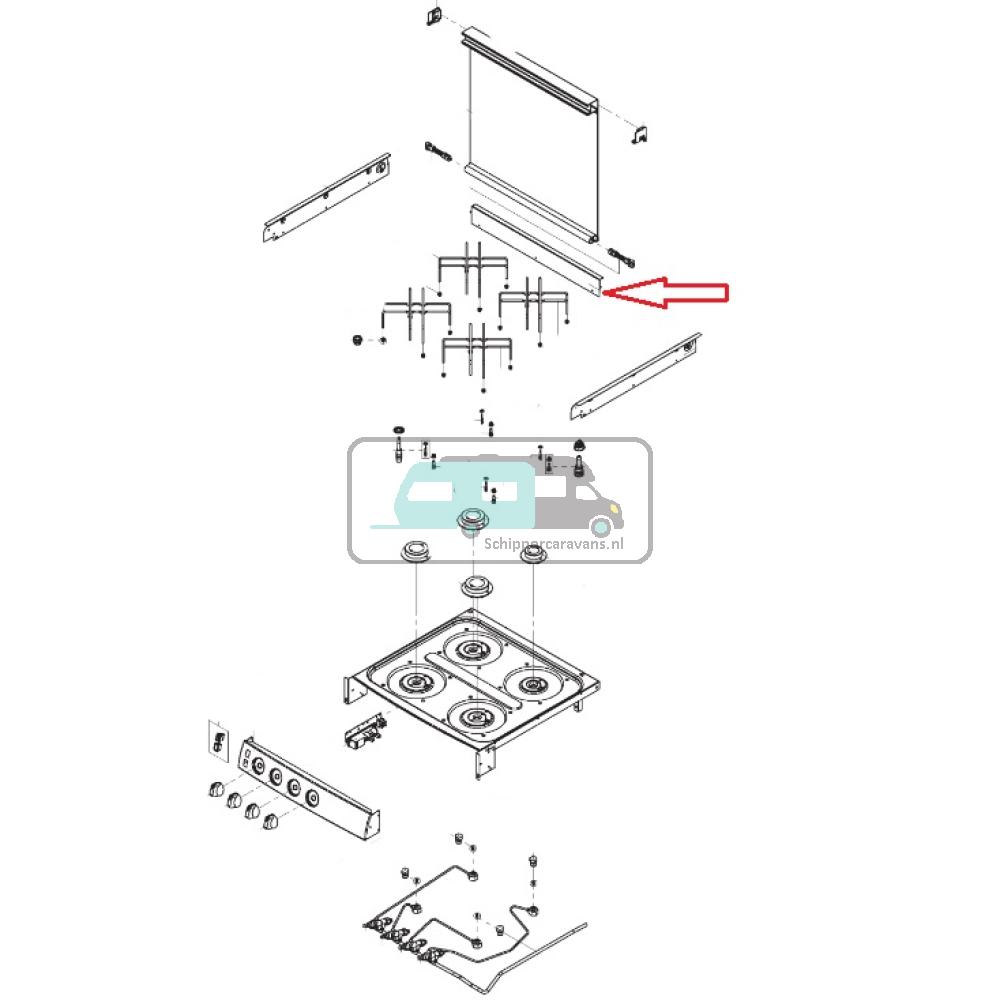 Schippercaravans.nl