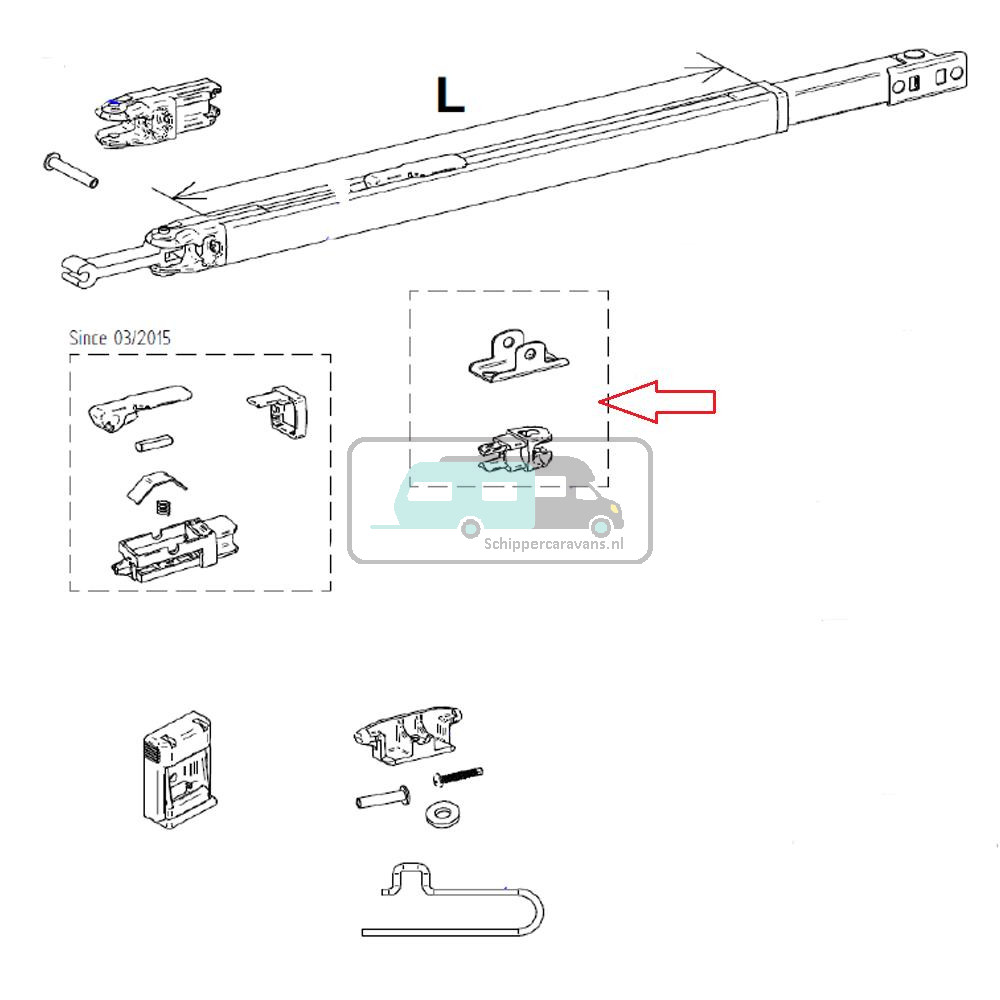 L

Since 03/2015

Schippercaravans.nl