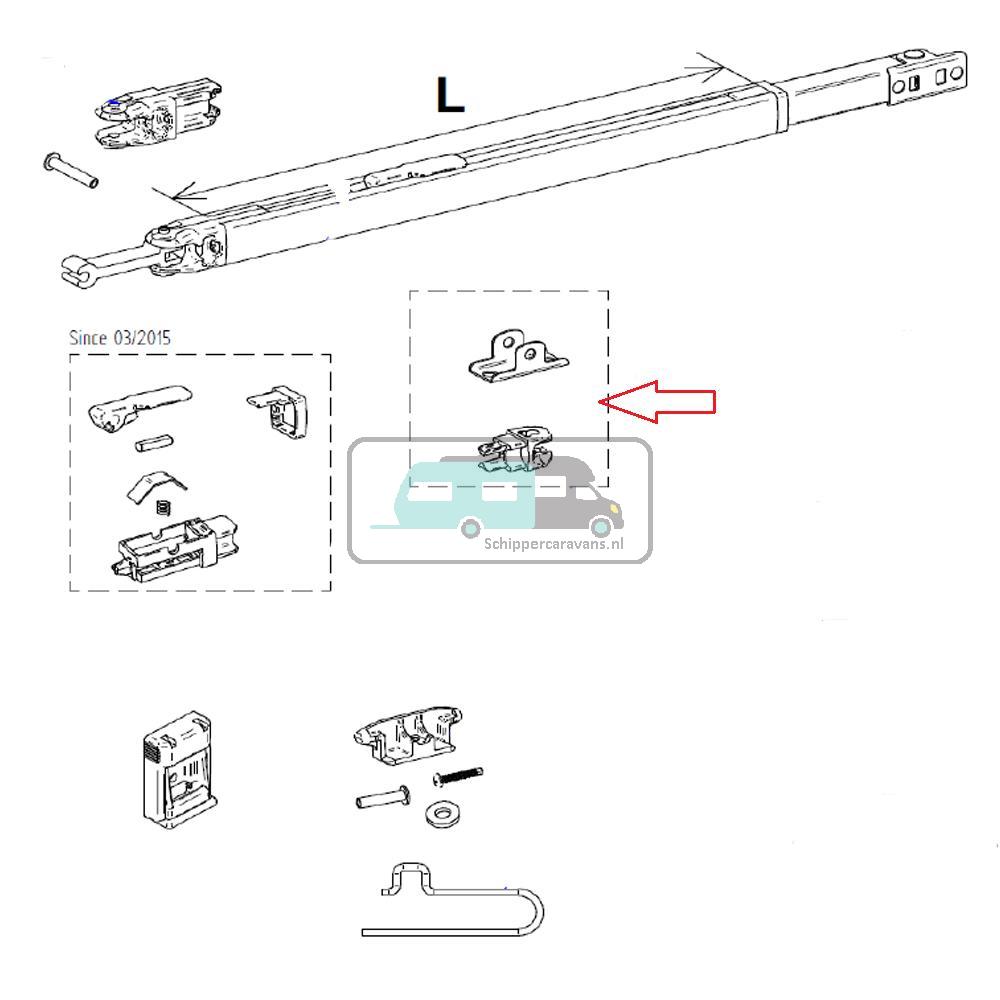 L

Since 03/2015

Schippercaravans.nl