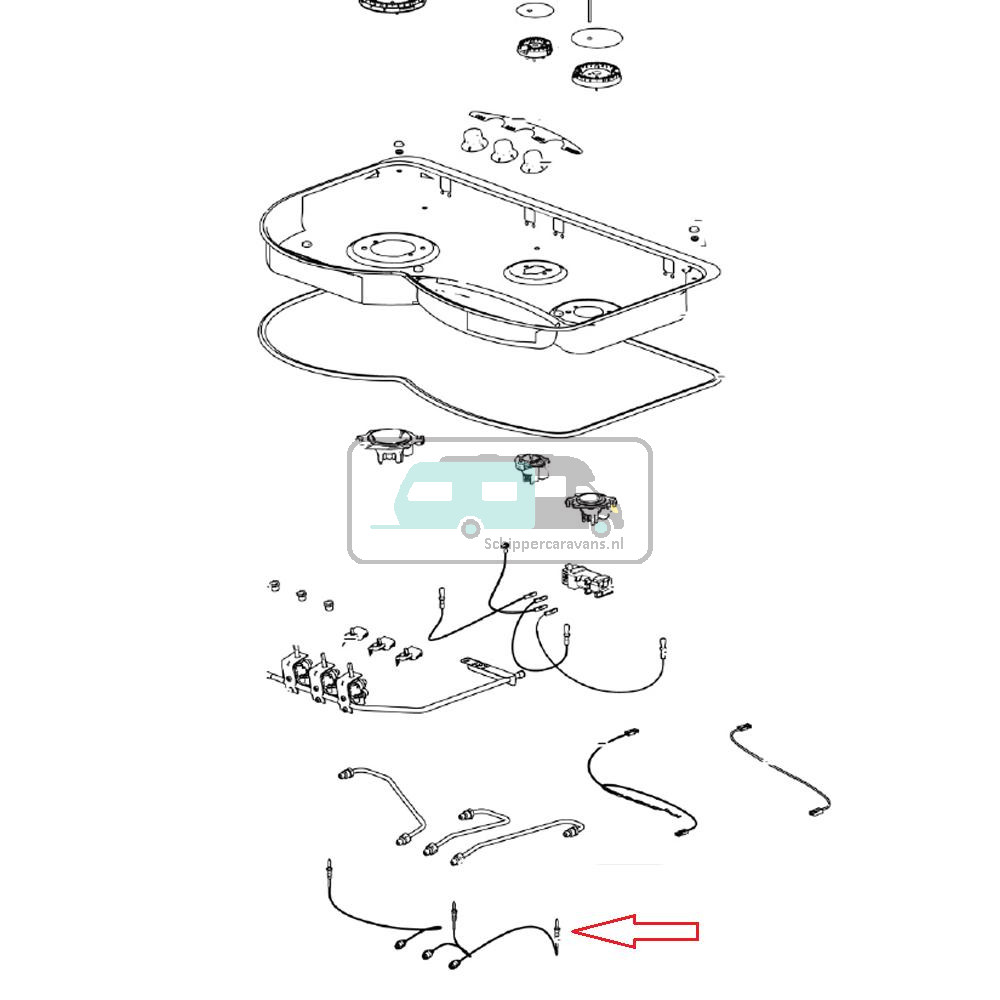 Schippercaravans.nl