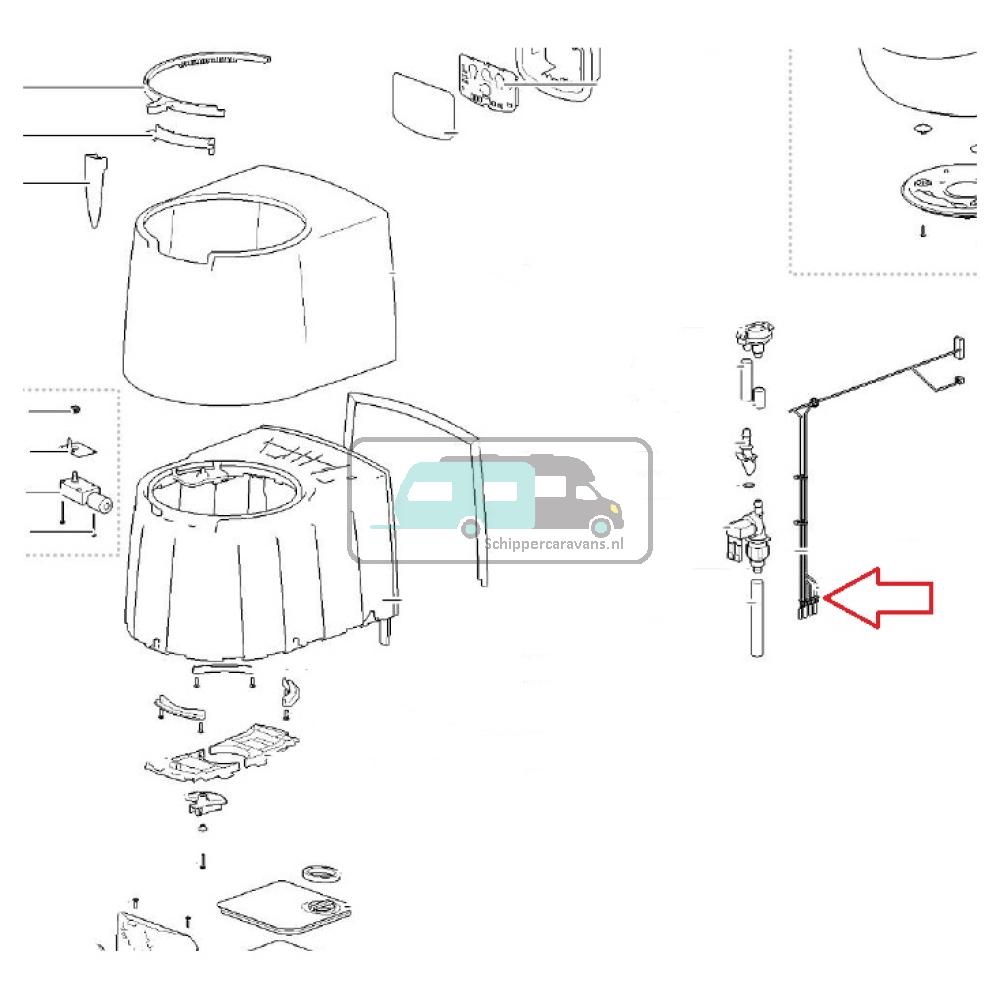 Schippercaravans.nl