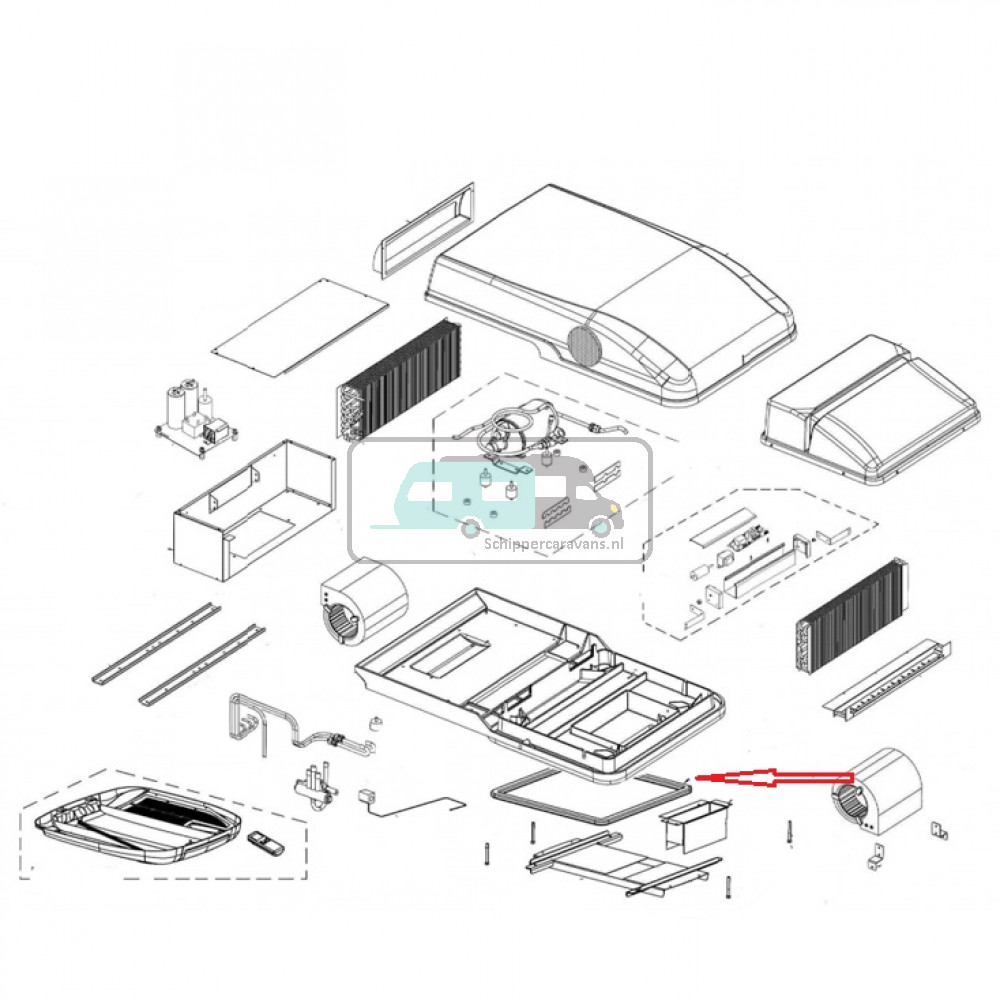 Schippercaravans.nl