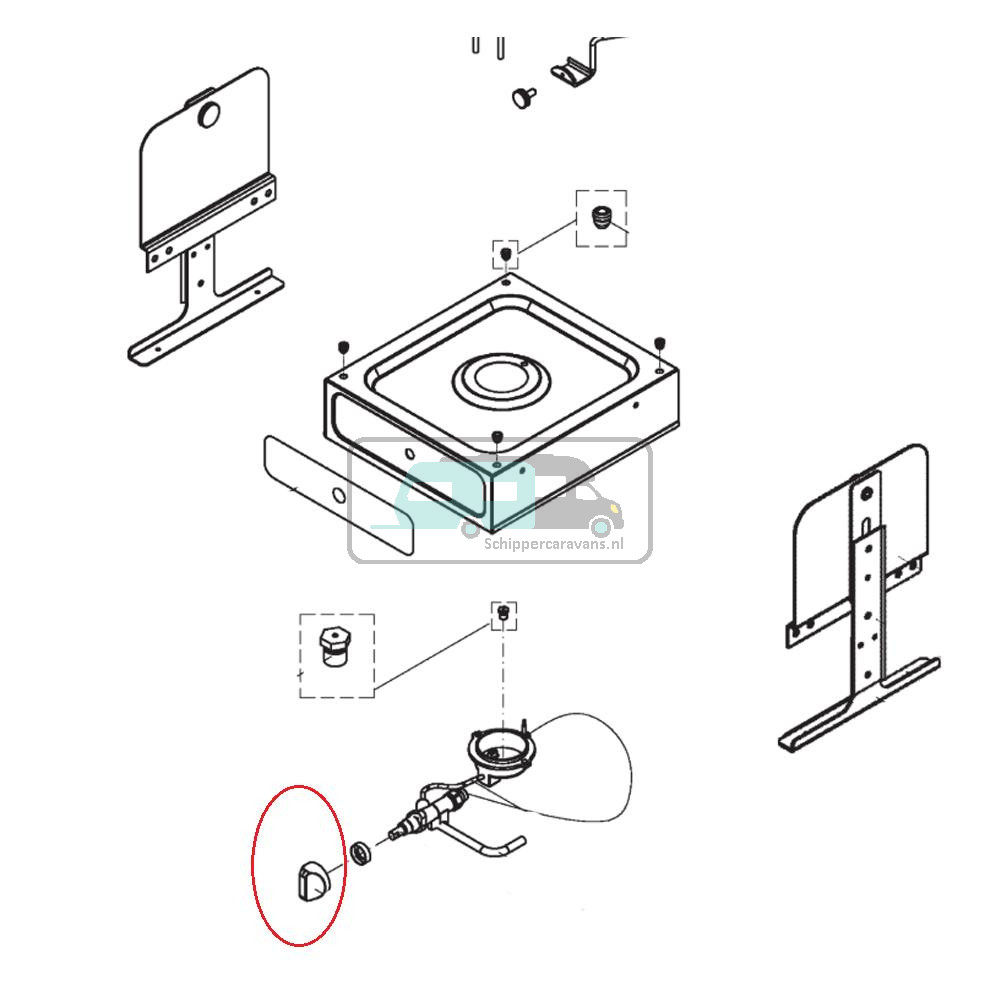 Schippercaravans.nl