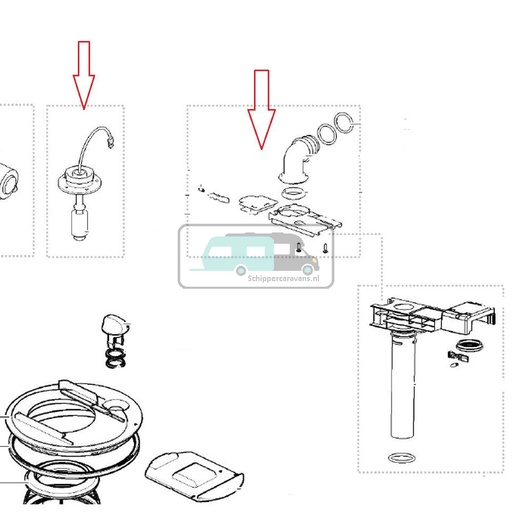 Schippercaravans.nl