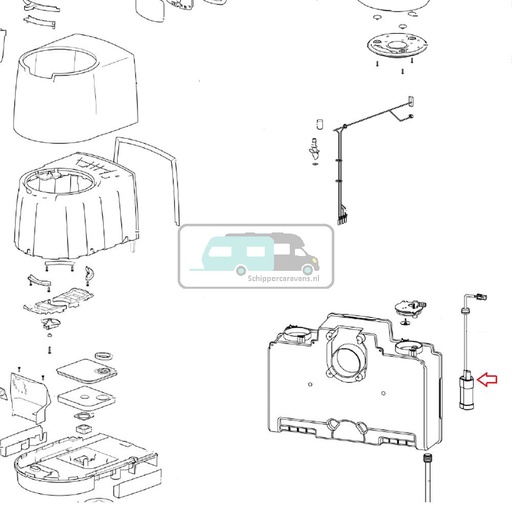 Schippercaravans.nl