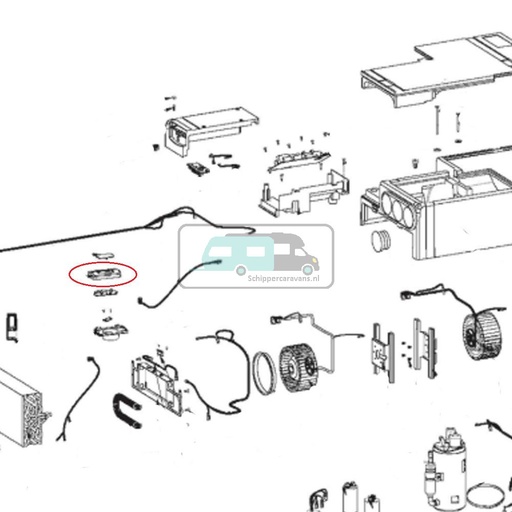 Schippercaravans.nl