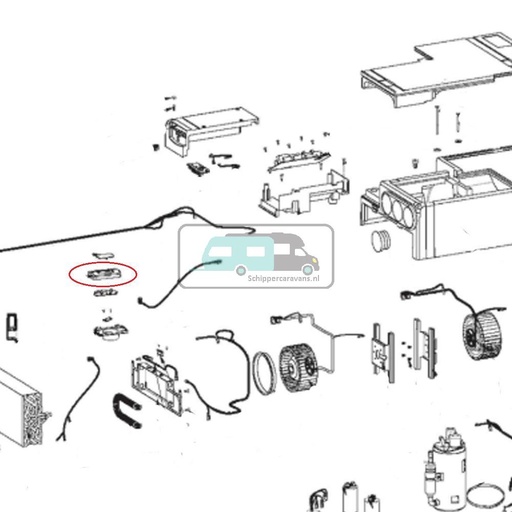 Schippercaravans.nl