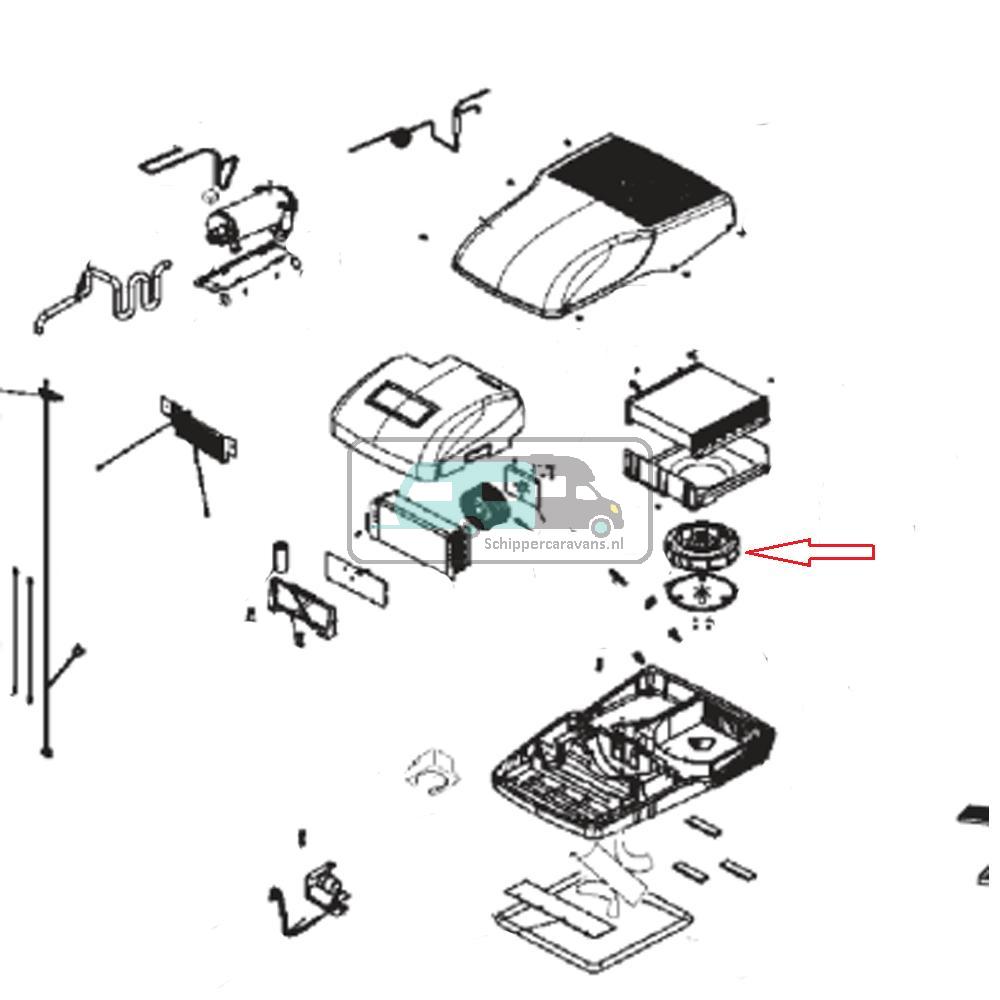 Schippercaravans.nl