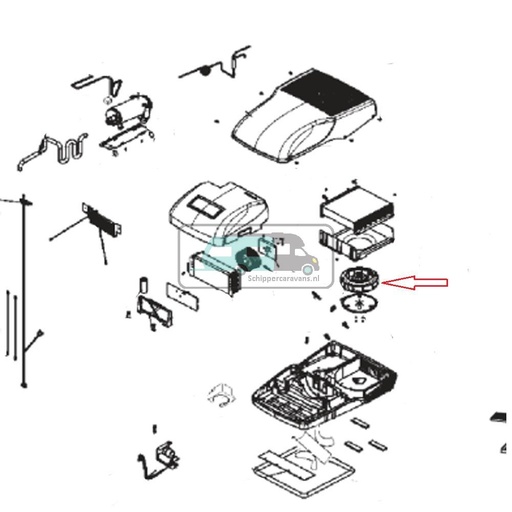 Schippercaravans.nl