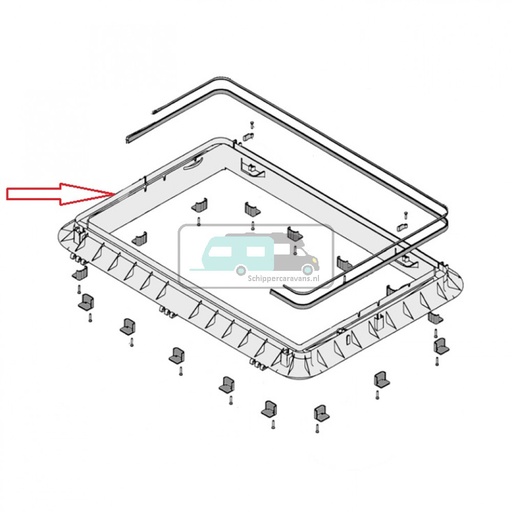 Schippercaravans.nl