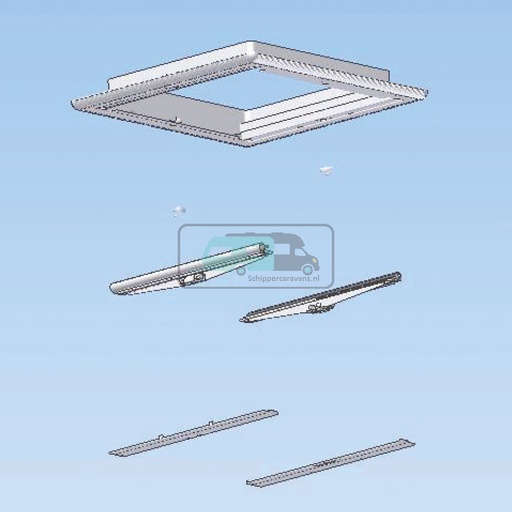 Schippercaravans.nl