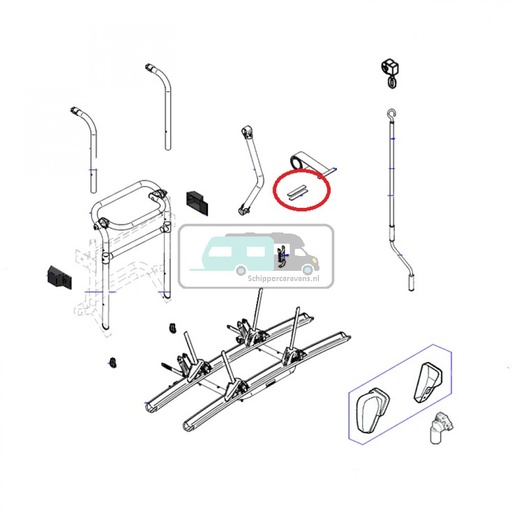 Schippercaravans.nl