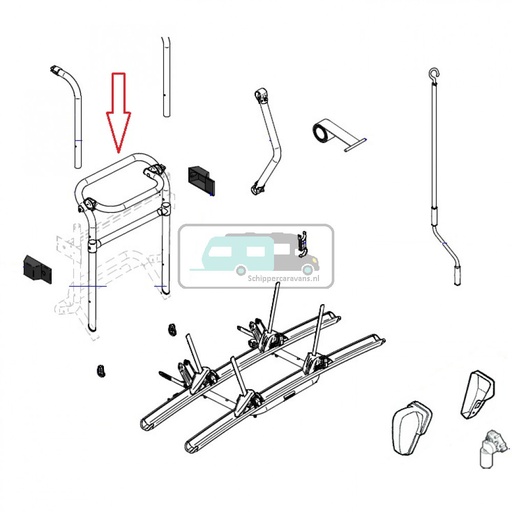 Schippercaravans.nl