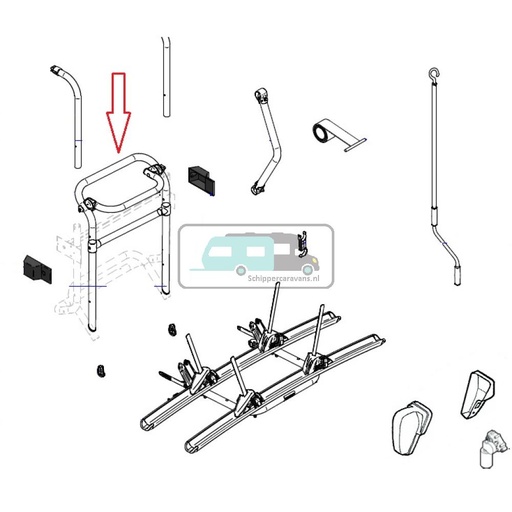 Schippercaravans.nl