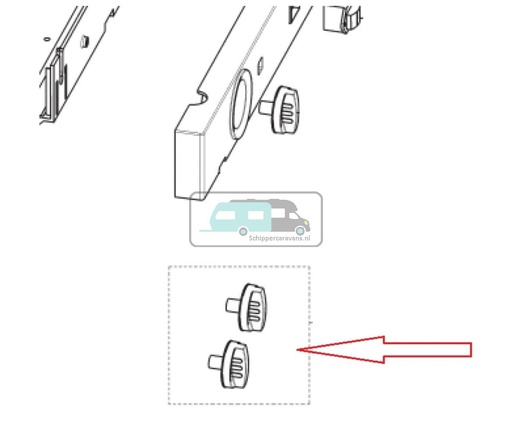 Schippercaravans.nl