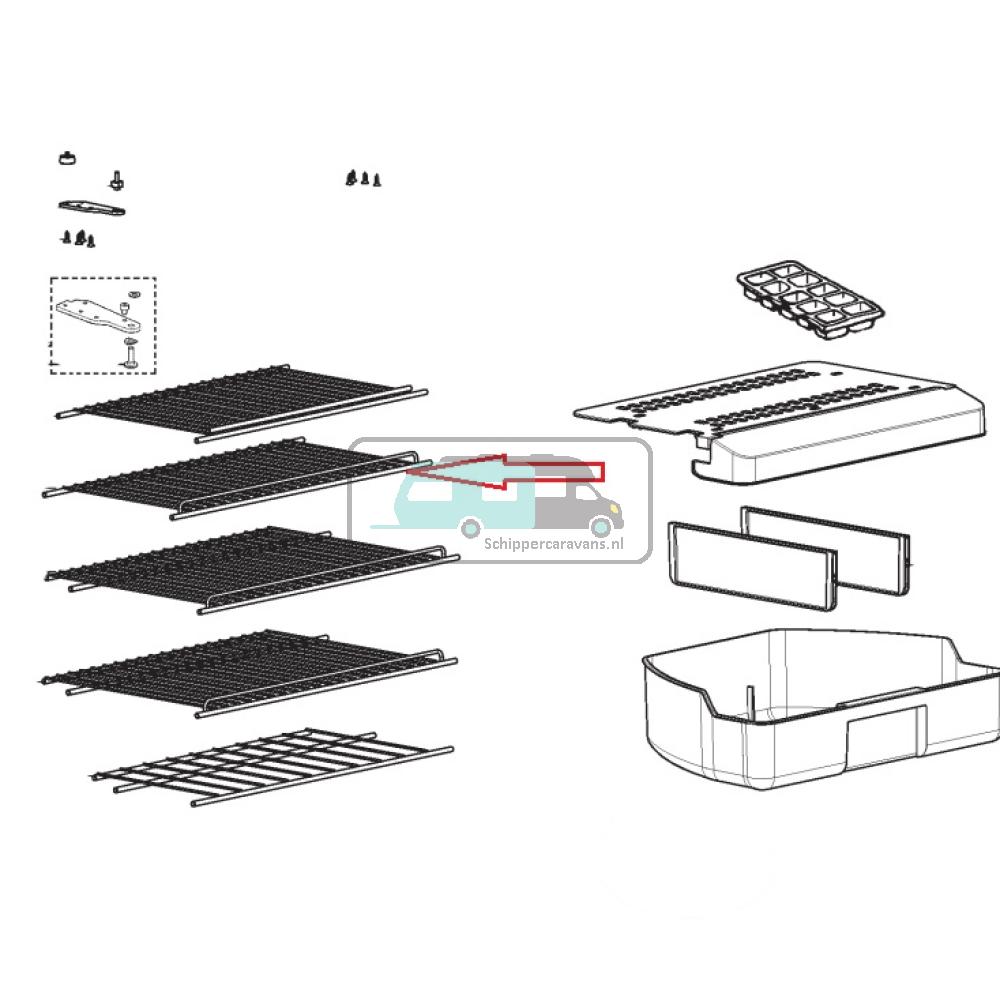 Schippercaravans.nl