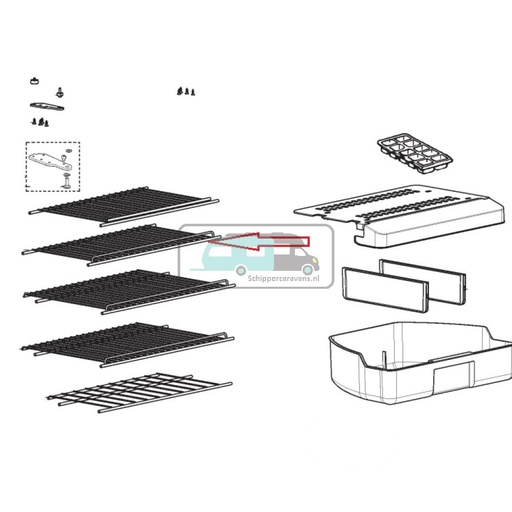 Schippercaravans.nl