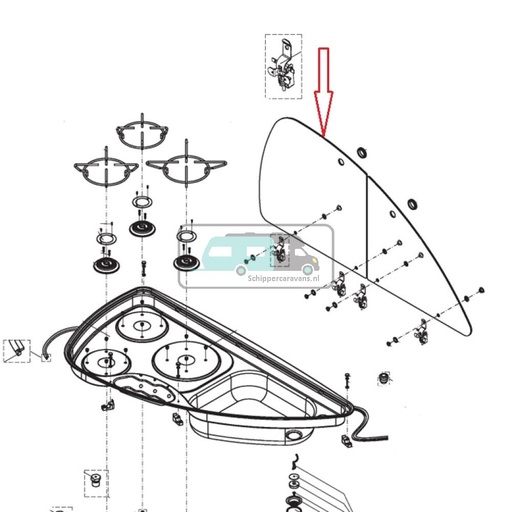 Schippercaravans.nl