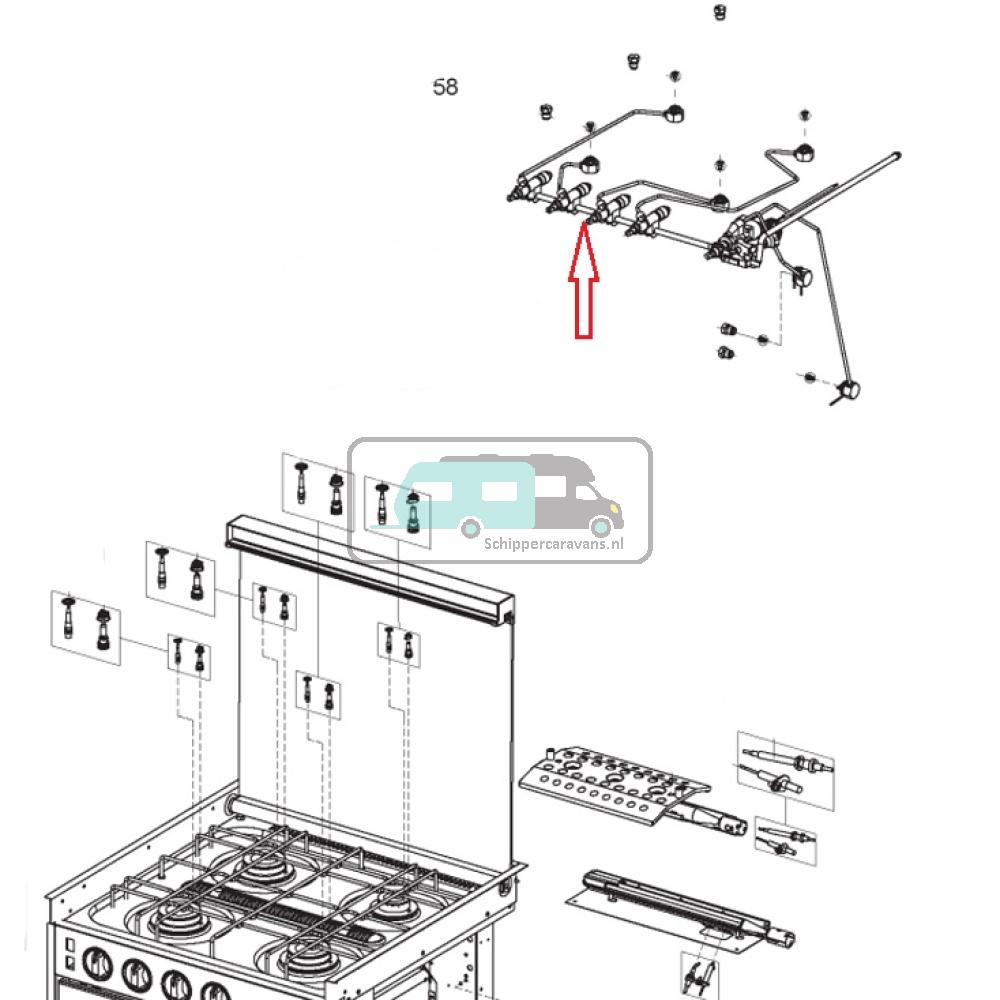 58

Schippercaravans.nl