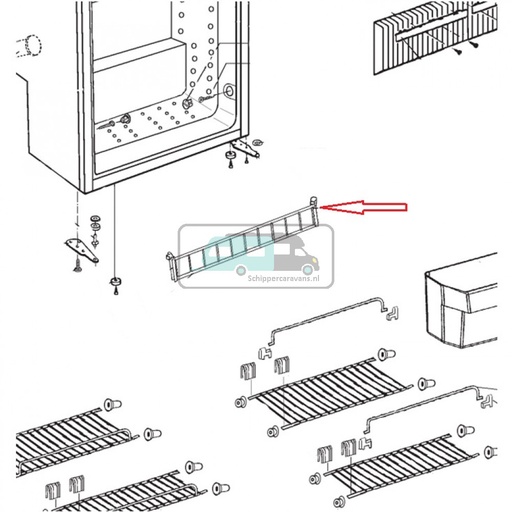 Schippercaravans.nl