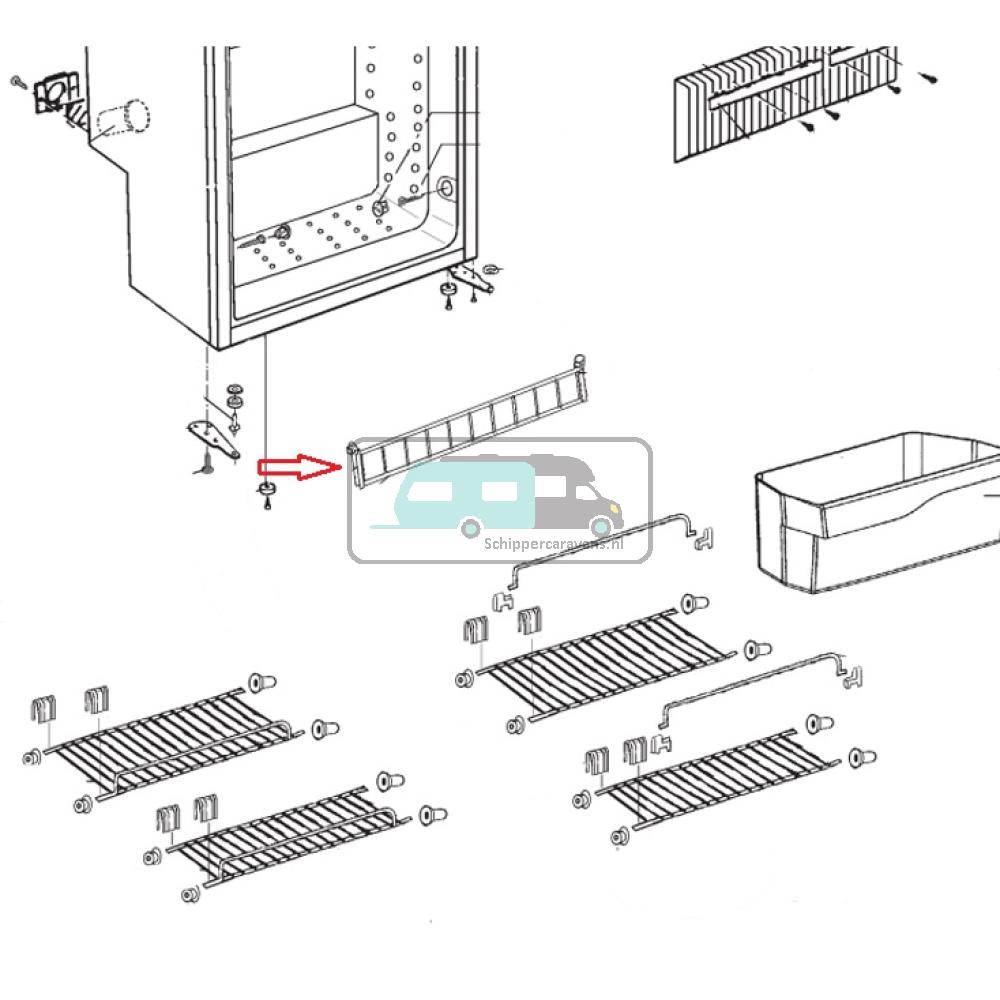 Schippercaravans.nl