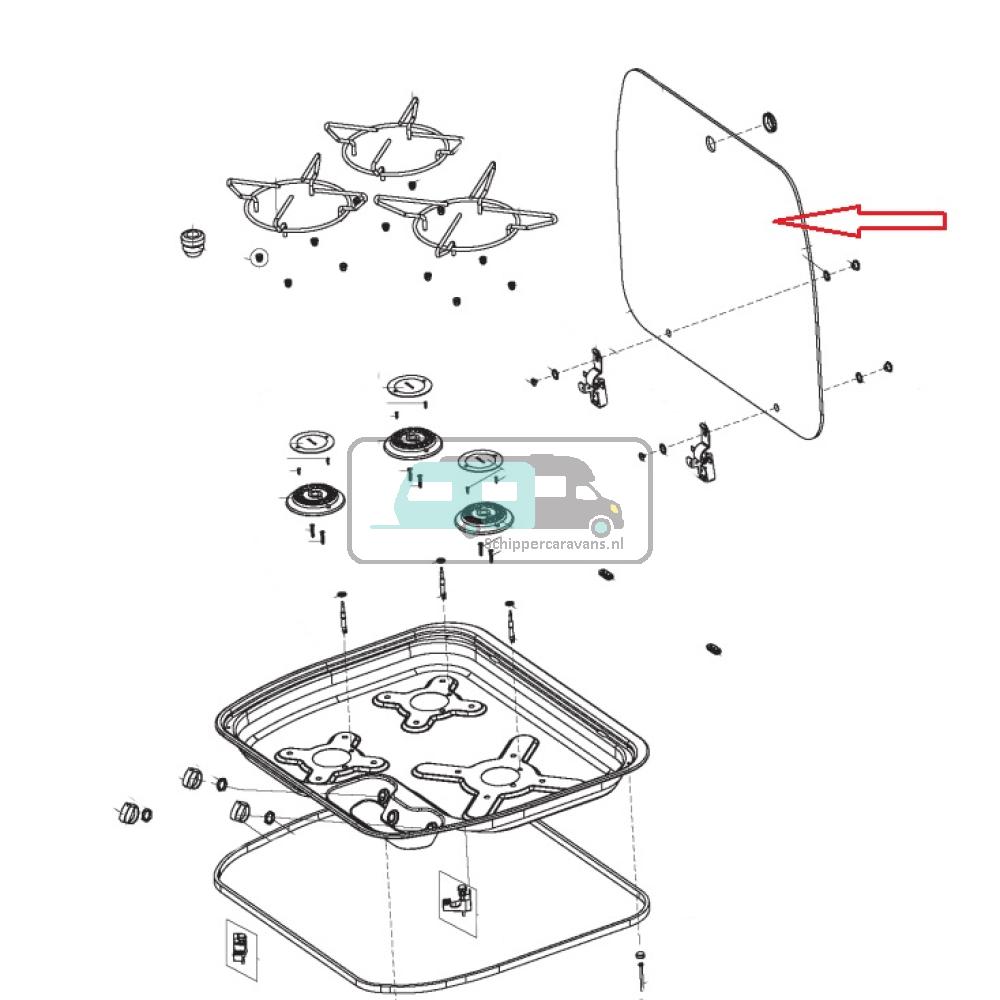 Schippercaravans.nl