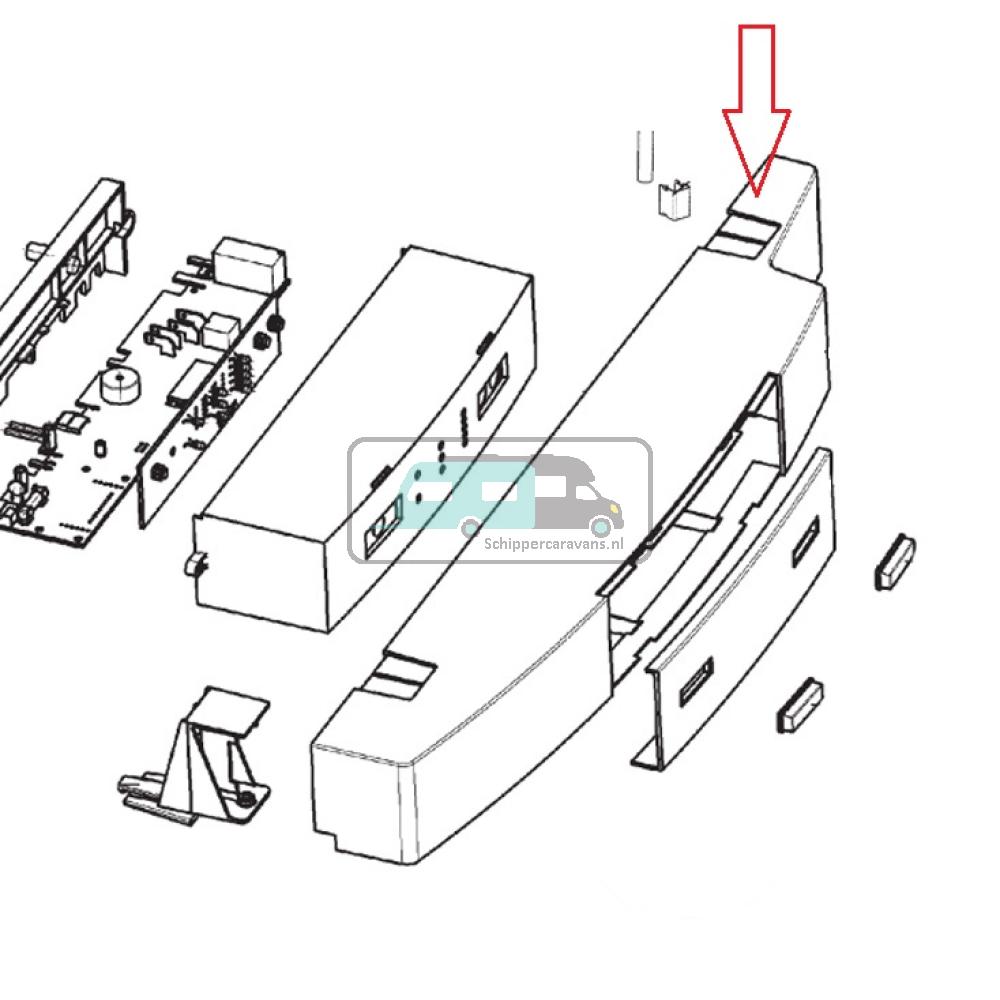 Schippercaravans.nl