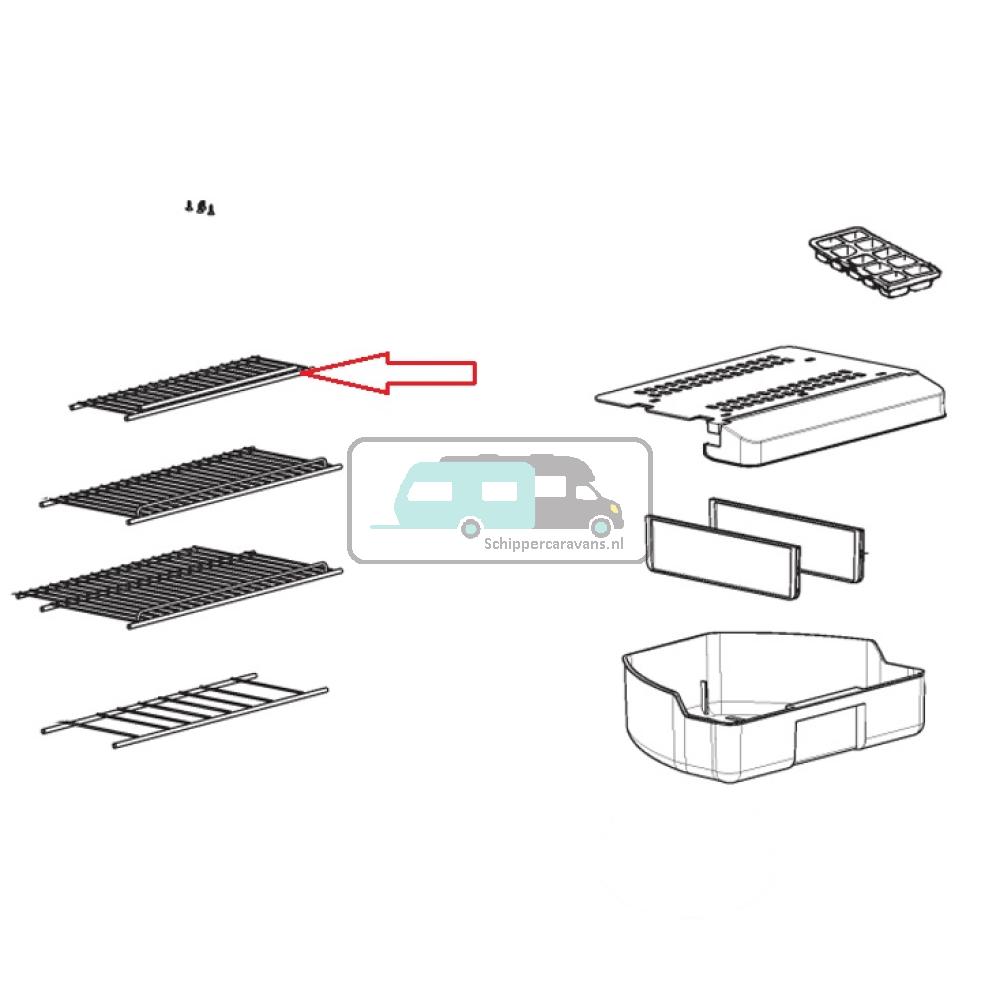 Schippercaravans.nl