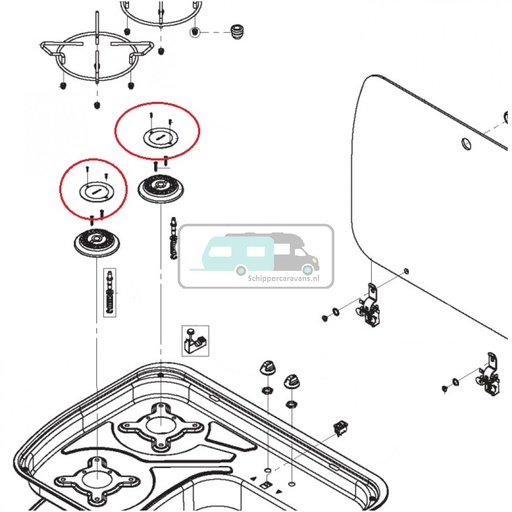 Schippercaravans.nl