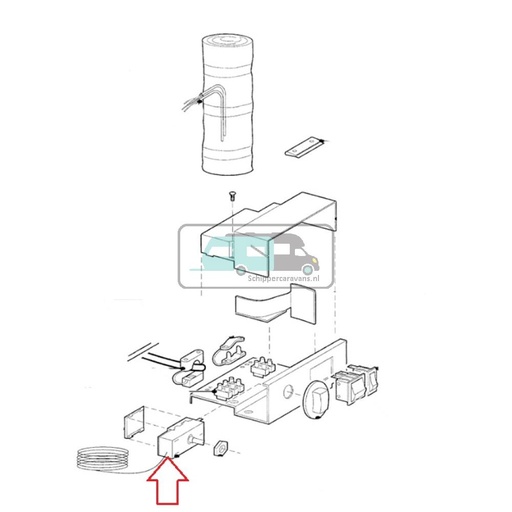 Schippercaravans.nl