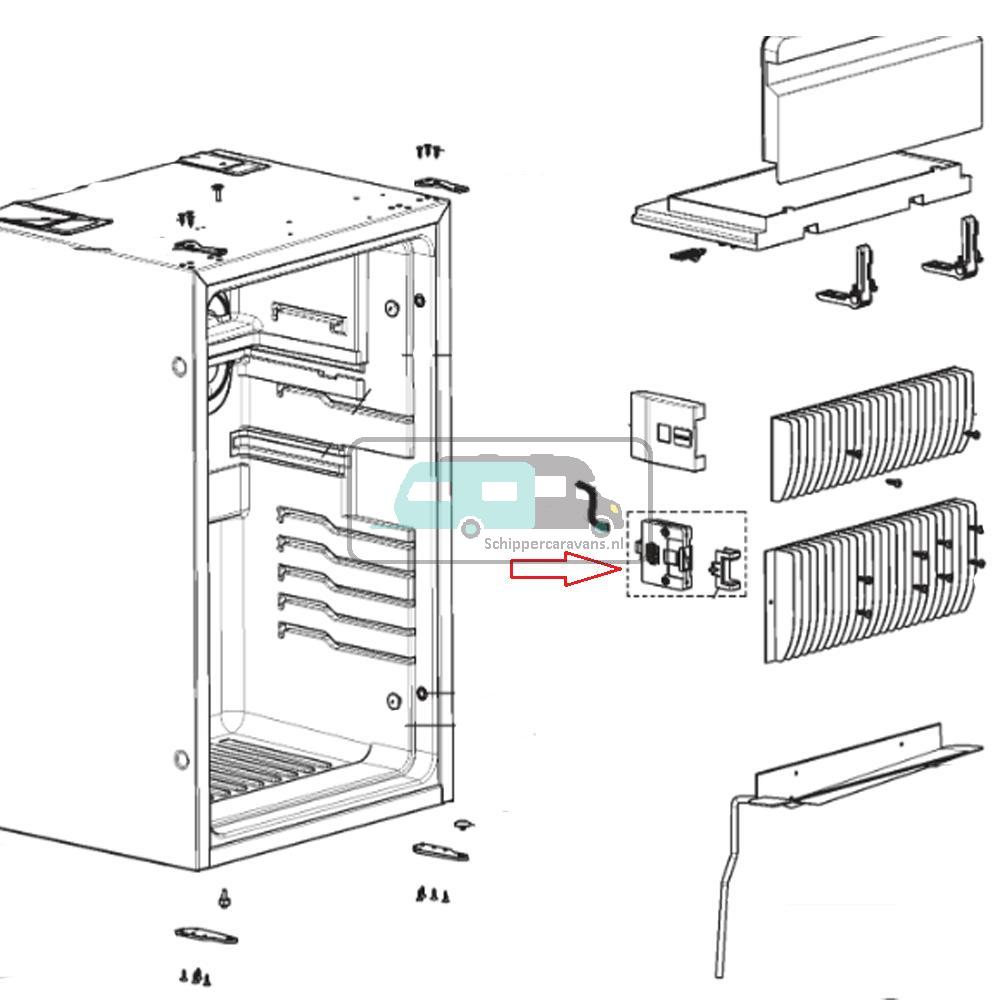 Schippercaravans.nl