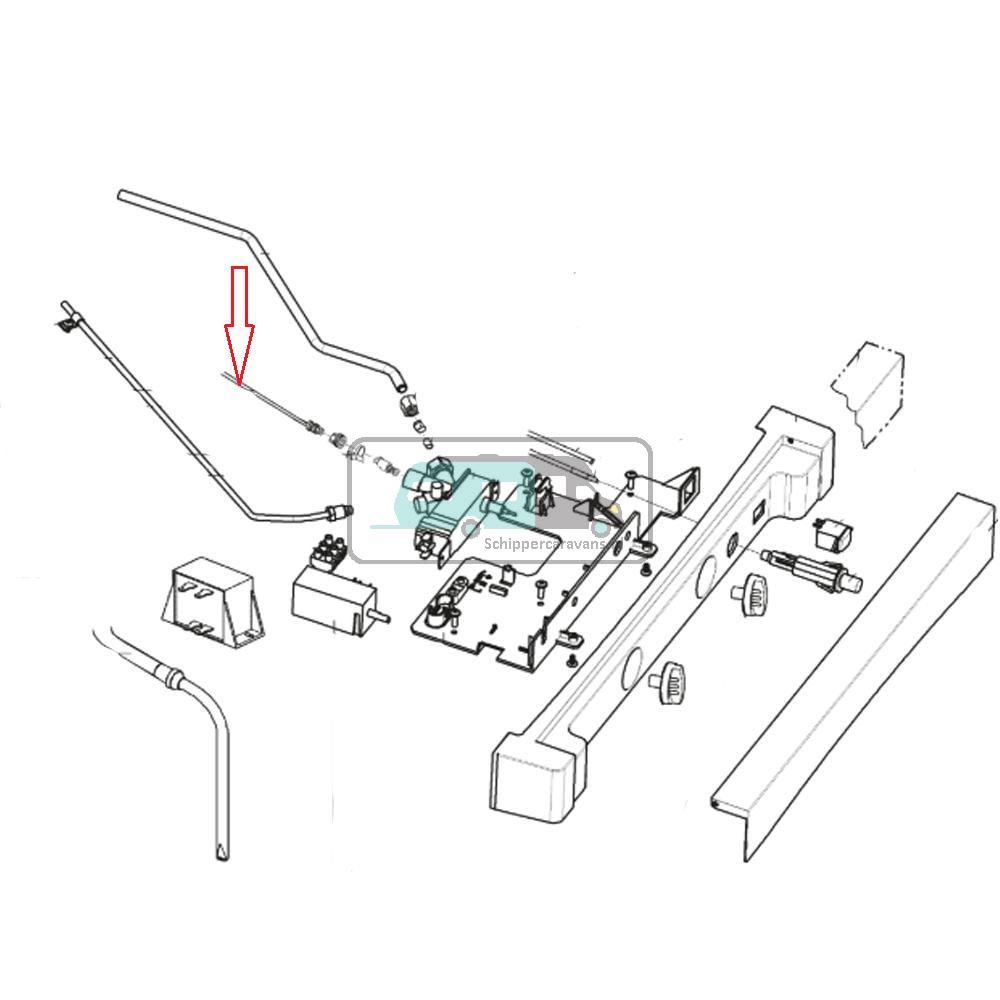 Schippercaravans